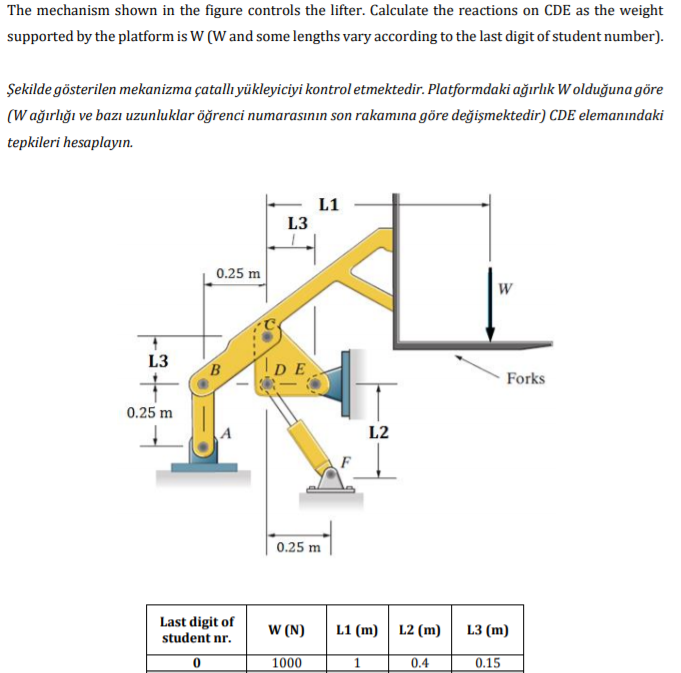 The mechanism shown in the figure controls the lifter. Calculate the reactions on CDE as the weight supported by the platform is W (W and some lengths vary according to the last digit of student number).

Şekilde gösterilen mekanizma çatallı yükleyiciyi kontrol etmektedir. Platformdaki ağırlık W olduğuna göre (W ağırlığı ve bazı uzunluklar öğrenci numarasının son rakamına göre değişmektedir) CDE elemanındaki tepkileri hesaplayın.

L1
L3
0.25 m
W
C
L3
B
D
E
Forks
0.25 m
A
L2
F
0.25 m

| Last digit of student nr. | W (N) | L1 (m) | L2 (m) | L3 (m) |
|---|---|---|---|---|
| 0 | 1000 | 1 | 0.4 | 0.15 |