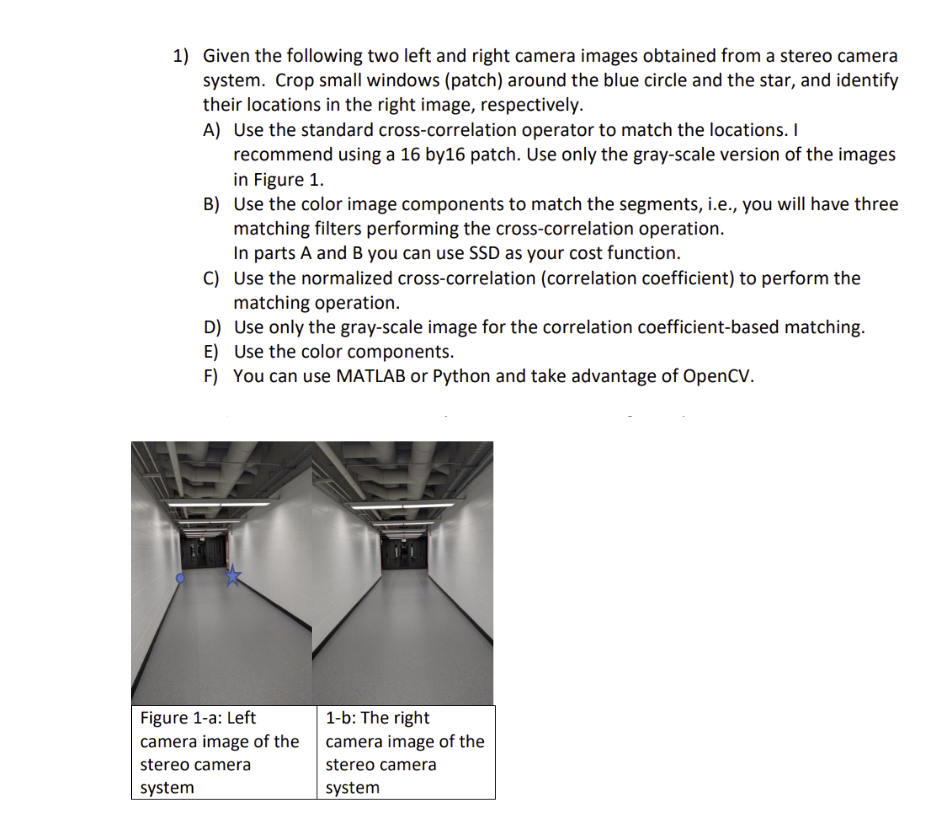 1) Given the following two left and right camera images obtained from a stereo camera system. Crop small windows (patch) around the blue circle and the star, and identify their locations in the right image, respectively.
A) Use the standard cross-correlation operator to match the locations. I recommend using a 16 by16 patch. Use only the gray-scale version of the images in Figure 1.
B) Use the color image components to match the segments, i.e., you will have three matching filters performing the cross-correlation operation.
In parts A and B you can use SSD as your cost function.
C) Use the normalized cross-correlation (correlation coefficient) to perform the matching operation.
D) Use only the gray-scale image for the correlation coefficient-based matching.
E) Use the color components.
F) You can use MATLAB or Python and take advantage of OpenCV.

| Figure 1-a: Left camera image of the stereo camera system | 1-b: The right camera image of the stereo camera system |
|---|---|