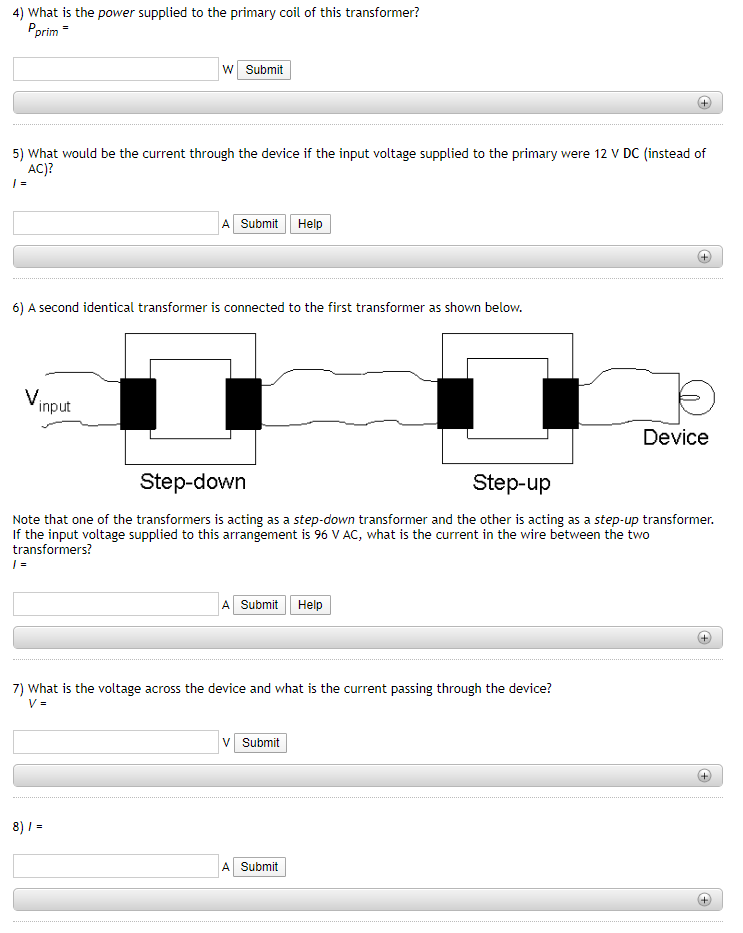 4) What is the power supplied to the primary coil of this transformer?
$P_{prim}$ =

W Submit

5) What would be the current through the device if the input voltage supplied to the primary were 12 V DC (instead of AC)?
$I$ =

A Submit Help

6) A second identical transformer is connected to the first transformer as shown below.

$V_{input}$

Device

Step-down

Step-up

Note that one of the transformers is acting as a step-down transformer and the other is acting as a step-up transformer. If the input voltage supplied to this arrangement is 96 V AC, what is the current in the wire between the two transformers?
$I$ =

A Submit Help

7) What is the voltage across the device and what is the current passing through the device?
$V$ =

V Submit

8) $I$ =

A Submit