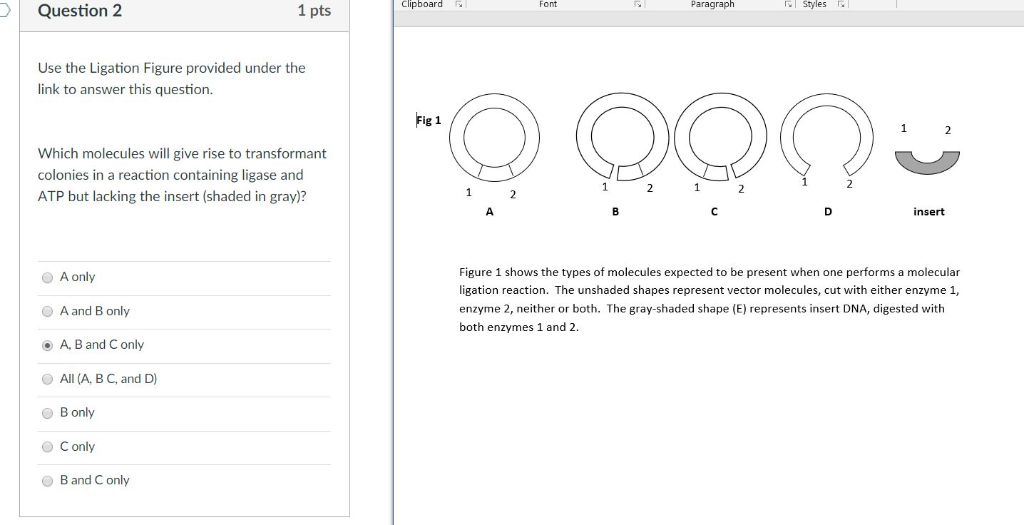 Question 2

1 pts

Use the Ligation Figure provided under the link to answer this question.

Which molecules will give rise to transformant colonies in a reaction containing ligase and ATP but lacking the insert (shaded in gray)?

A only

A and B only

A, B and C only

All (A, B C, and D)

B only

C only

B and C only

Clipboard Font Paragraph Styles

Fig 1

1 2
A

1 2
B

1 2
C

1 2
D

1 2
insert

Figure 1 shows the types of molecules expected to be present when one performs a molecular ligation reaction. The unshaded shapes represent vector molecules, cut with either enzyme 1, enzyme 2, neither or both. The gray-shaded shape (E) represents insert DNA, digested with both enzymes 1 and 2.