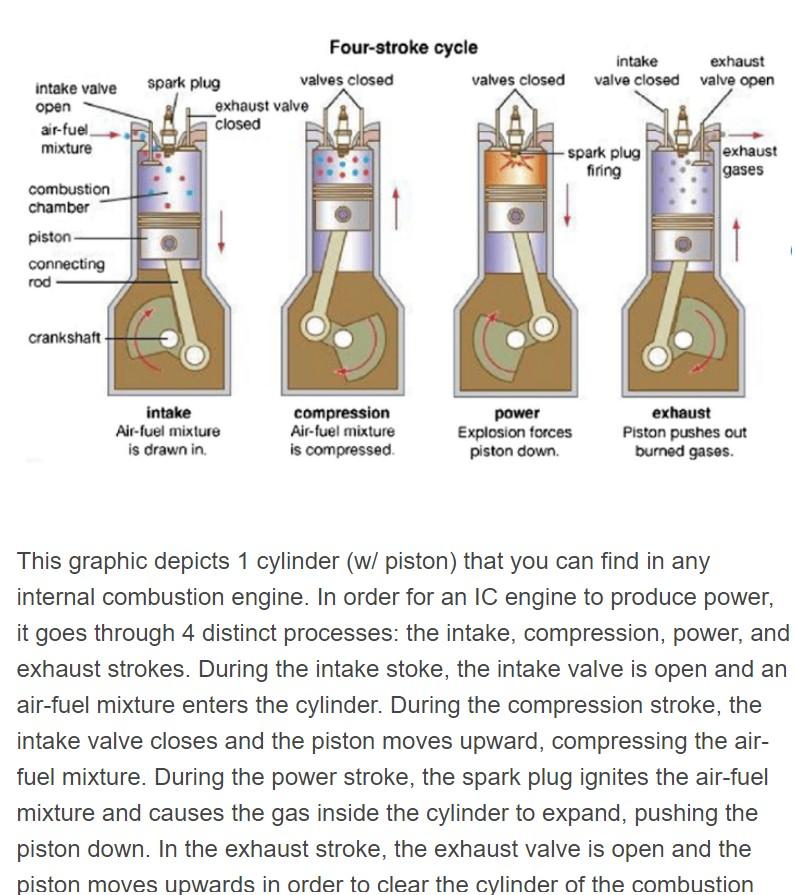 Four-stroke cycle

intake valve open
spark plug
exhaust valve closed
air-fuel mixture
combustion chamber
piston
connecting rod
crankshaft

valves closed

valves closed
spark plug firing

intake valve closed
exhaust valve open
exhaust gases

intake
Air-fuel mixture is drawn in.

compression
Air-fuel mixture is compressed.

power
Explosion forces piston down.

exhaust
Piston pushes out burned gases.

This graphic depicts 1 cylinder (w/ piston) that you can find in any internal combustion engine. In order for an IC engine to produce power, it goes through 4 distinct processes: the intake, compression, power, and exhaust strokes. During the intake stoke, the intake valve is open and an air-fuel mixture enters the cylinder. During the compression stroke, the intake valve closes and the piston moves upward, compressing the air-fuel mixture. During the power stroke, the spark plug ignites the air-fuel mixture and causes the gas inside the cylinder to expand, pushing the piston down. In the exhaust stroke, the exhaust valve is open and the piston moves upwards in order to clear the cylinder of the combustion