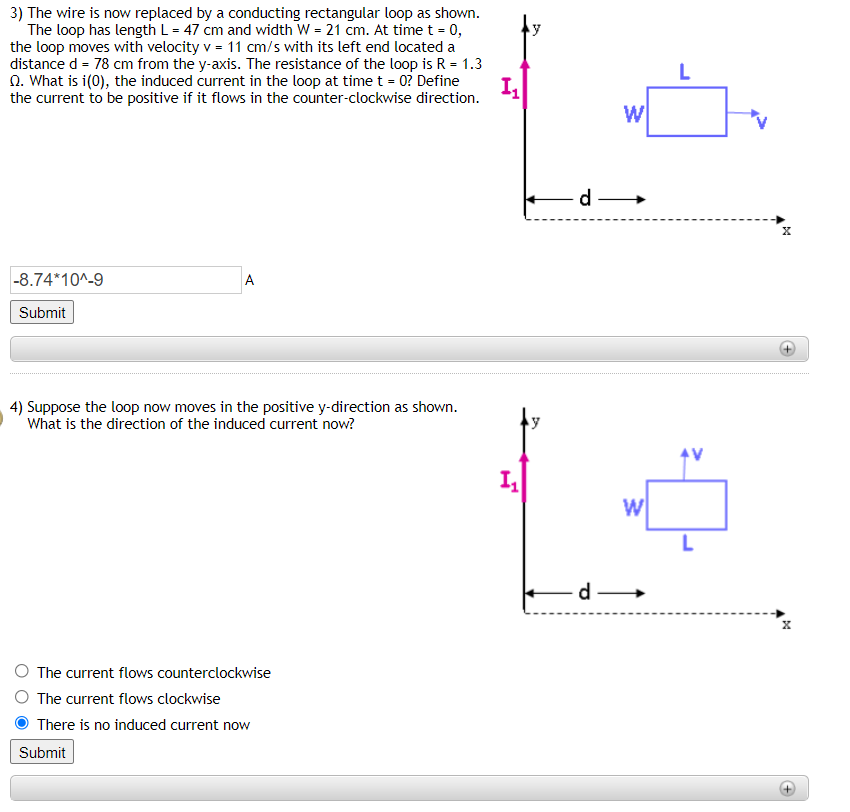 3) The wire is now replaced by a conducting rectangular loop as shown. The loop has length L = 47 cm and width W = 21 cm. At time t = 0, the loop moves with velocity v = 11 cm/s with its left end located a distance d = 78 cm from the y-axis. The resistance of the loop is R = 1.3 Ω. What is i(0), the induced current in the loop at time t = 0? Define the current to be positive if it flows in the counter-clockwise direction.

y
$I_1$
L
W
v
d
x

-8.74*10^-9 A

Submit

4) Suppose the loop now moves in the positive y-direction as shown. What is the direction of the induced current now?

y
$I_1$
v
W
L
d
x

The current flows counterclockwise
The current flows clockwise
There is no induced current now

Submit