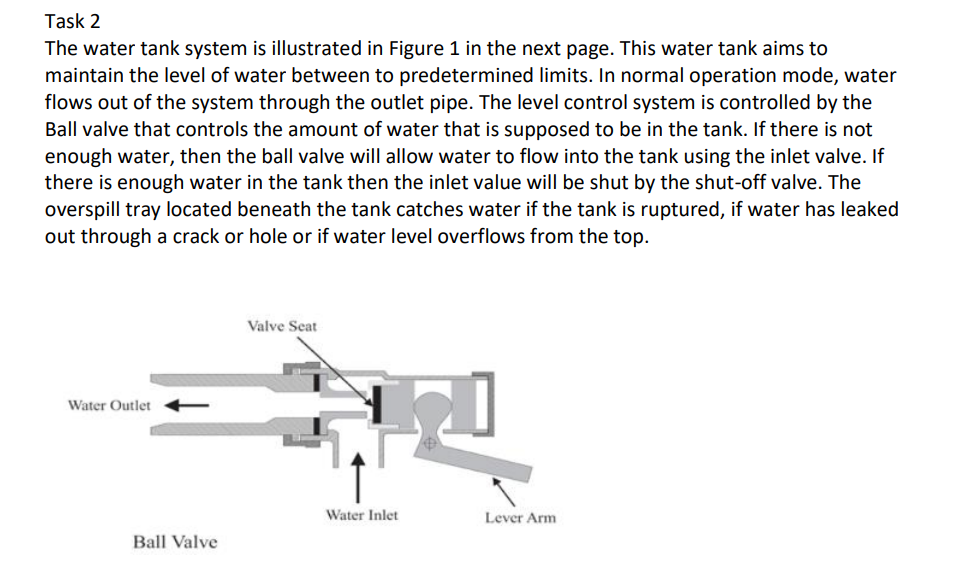 Task 2
The water tank system is illustrated in Figure 1 in the next page. This water tank aims to maintain the level of water between to predetermined limits. In normal operation mode, water flows out of the system through the outlet pipe. The level control system is controlled by the Ball valve that controls the amount of water that is supposed to be in the tank. If there is not enough water, then the ball valve will allow water to flow into the tank using the inlet valve. If there is enough water in the tank then the inlet value will be shut by the shut-off valve. The overspill tray located beneath the tank catches water if the tank is ruptured, if water has leaked out through a crack or hole or if water level overflows from the top.

Valve Seat

Water Outlet

Water Inlet

Lever Arm

Ball Valve