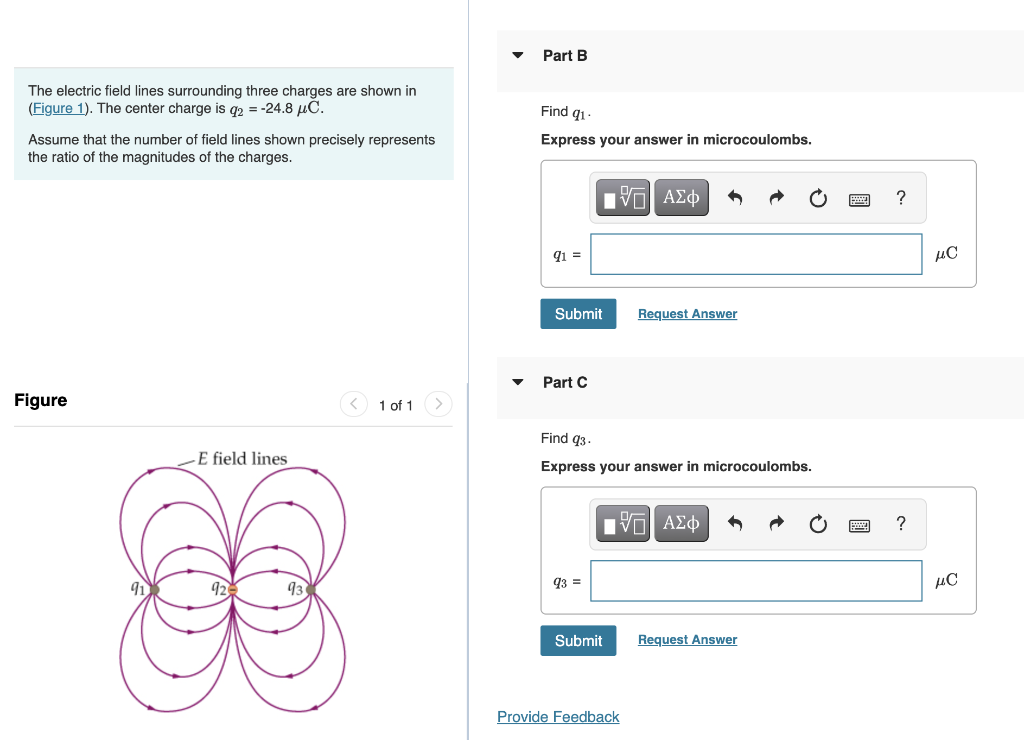 The electric field lines surrounding three charges are shown in (Figure 1). The center charge is $q_2$ = -24.8 $\mu C$.

Assume that the number of field lines shown precisely represents the ratio of the magnitudes of the charges.

Figure

1 of 1

E field lines

$q_1$ $q_2$ $q_3$

Part B

Find $q_1$.

Express your answer in microcoulombs.

ΑΣφ ?

$q_1$ = $\mu C$

Submit Request Answer

Part C

Find $q_3$.

Express your answer in microcoulombs.

ΑΣφ ?

$q_3$ = $\mu C$

Submit Request Answer

Provide Feedback