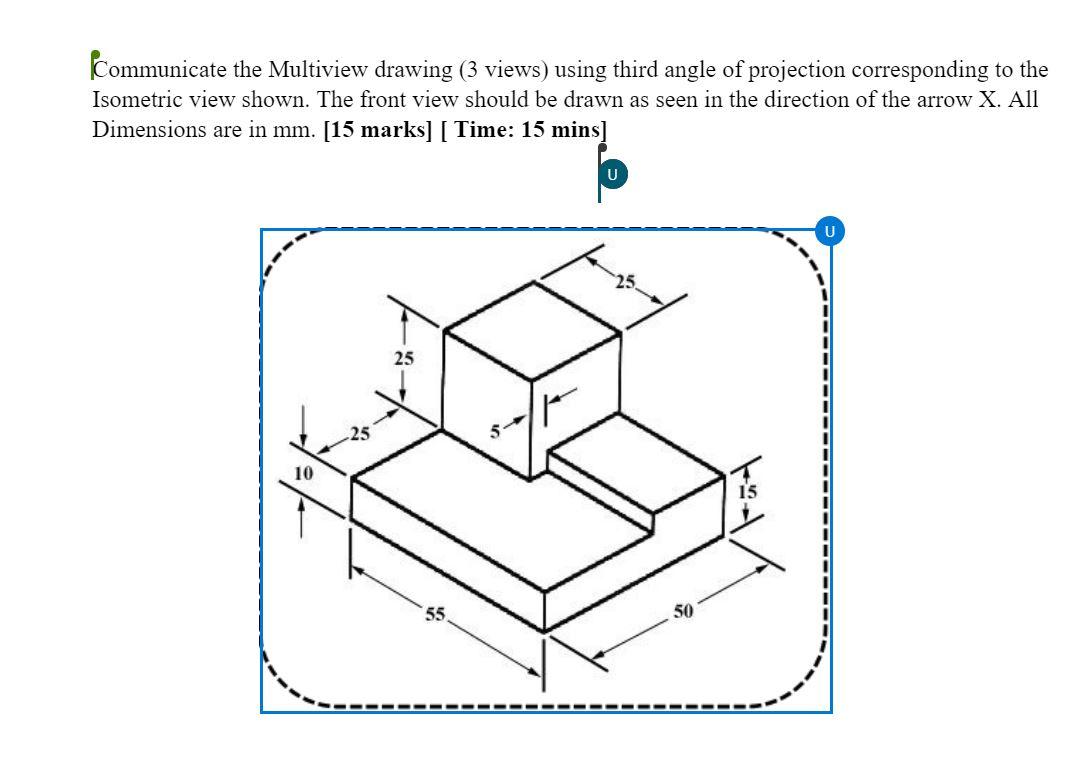 Communicate the Multiview drawing (3 views) using third angle of projection corresponding to the Isometric view shown. The front view should be drawn as seen in the direction of the arrow X. All Dimensions are in mm. **[15 marks] [ Time: 15 mins]**

U

U

25

25

25

5

10

15

55

50