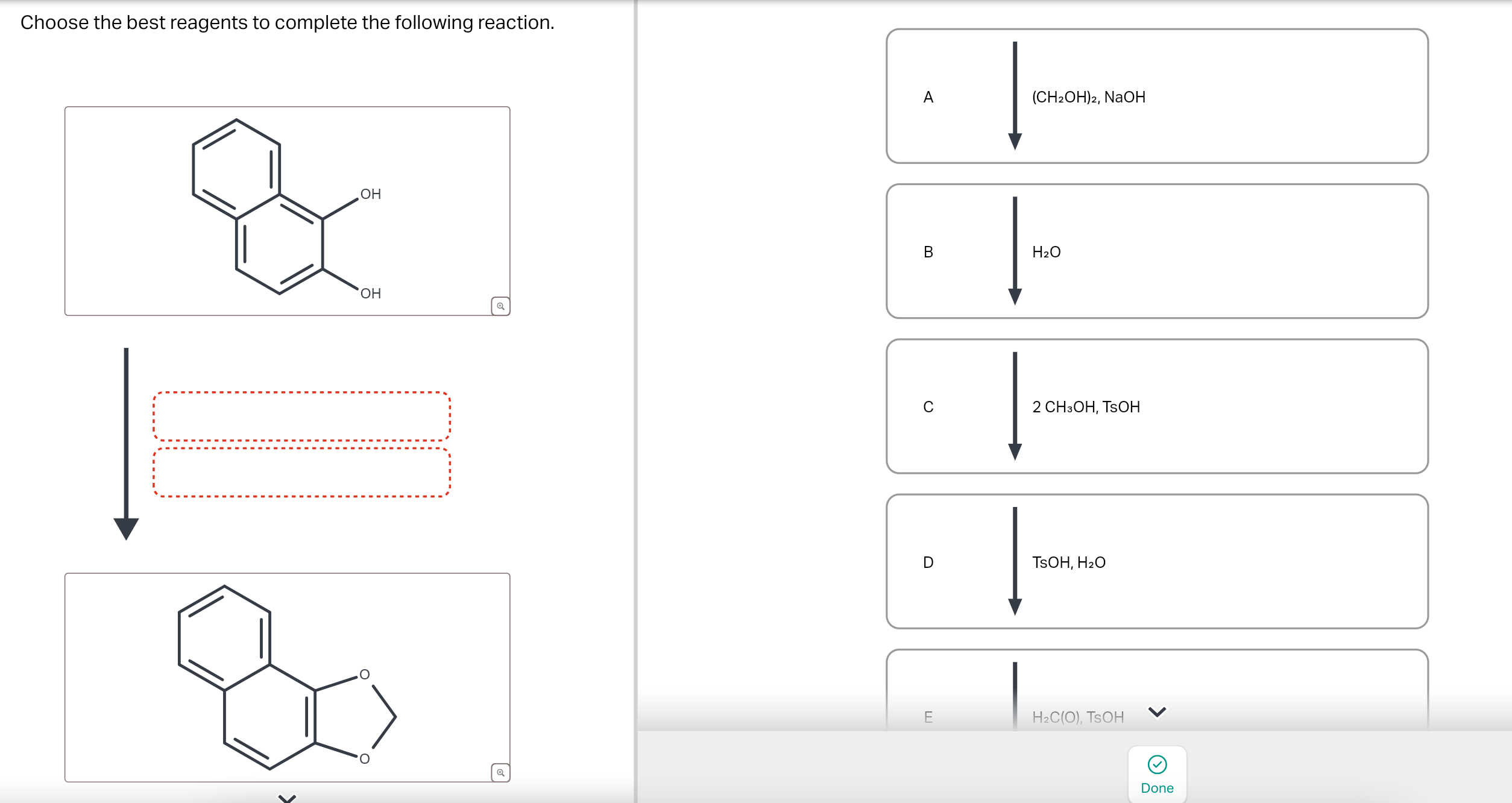 Choose the best reagents to complete the following reaction.

OH

OH

O

O

A

$(CH_2OH)_2$, NaOH

B

$H_2O$

C

2 $CH_3OH$, TsOH

D

TsOH, $H_2O$

E

$H_2C(O)$, TsOH

Done