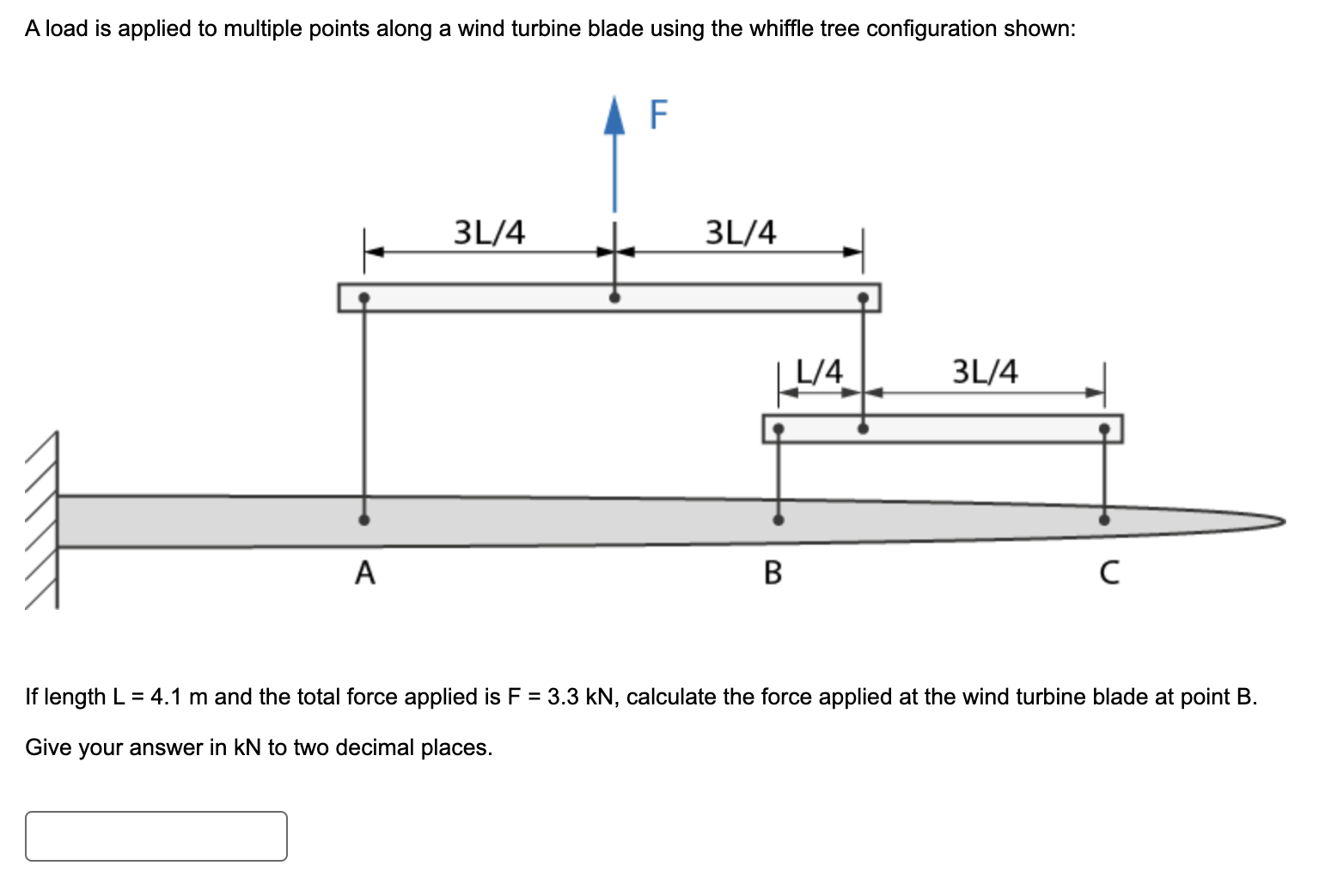 A load is applied to multiple points along a wind turbine blade using the whiffle tree configuration shown:

F

3L/4

3L/4

L/4

3L/4

A

B

C

If length L = 4.1 m and the total force applied is F = 3.3 kN, calculate the force applied at the wind turbine blade at point B.

Give your answer in kN to two decimal places.