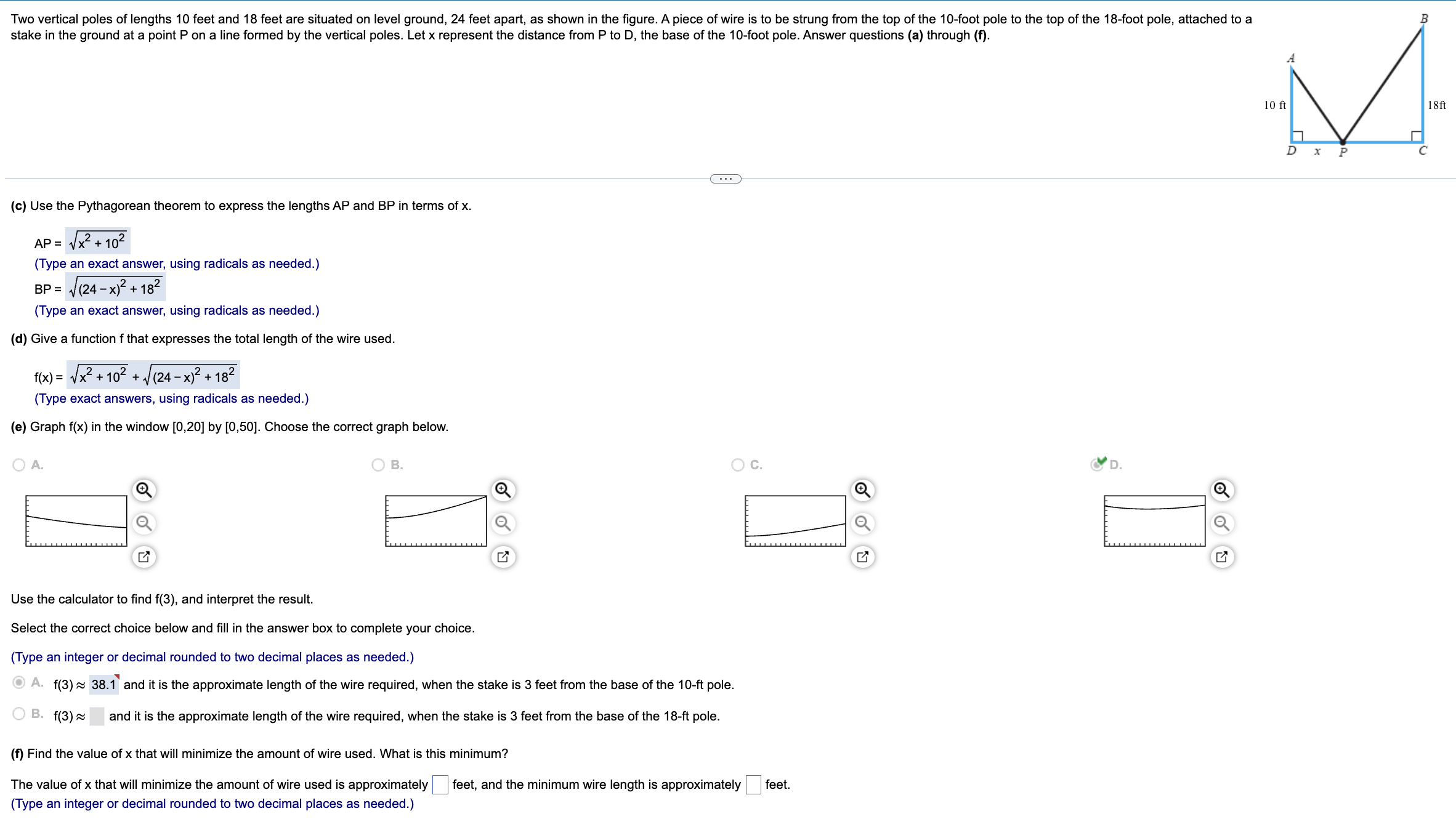 Two vertical poles of lengths 10 feet and 18 feet are situated on level ground, 24 feet apart, as shown in the figure. A piece of wire is to be strung from the top of the 10-foot pole to the top of the 18-foot pole, attached to a stake in the ground at a point P on a line formed by the vertical poles. Let x represent the distance from P to D, the base of the 10-foot pole. Answer questions **(a)** through **(f)**.

B
A
10 ft
18ft
D x P C

...

**(c)** Use the Pythagorean theorem to express the lengths AP and BP in terms of x.

AP = $\sqrt{x^2+10^2}$
(Type an exact answer, using radicals as needed.)
BP = $\sqrt{(24-x)^2+18^2}$
(Type an exact answer, using radicals as needed.)

**(d)** Give a function f that expresses the total length of the wire used.

f(x) = $\sqrt{x^2+10^2}+\sqrt{(24-x)^2+18^2}$
(Type exact answers, using radicals as needed.)

**(e)** Graph f(x) in the window [0,20] by [0,50]. Choose the correct graph below.

A.

B.

C.

D.

Use the calculator to find f(3), and interpret the result.

Select the correct choice below and fill in the answer box to complete your choice.

(Type an integer or decimal rounded to two decimal places as needed.)

A. f(3) ≈ 38.1 and it is the approximate length of the wire required, when the stake is 3 feet from the base of the 10-ft pole.

B. f(3) ≈ and it is the approximate length of the wire required, when the stake is 3 feet from the base of the 18-ft pole.

**(f)** Find the value of x that will minimize the amount of wire used. What is this minimum?

The value of x that will minimize the amount of wire used is approximately feet, and the minimum wire length is approximately feet.
(Type an integer or decimal rounded to two decimal places as needed.)