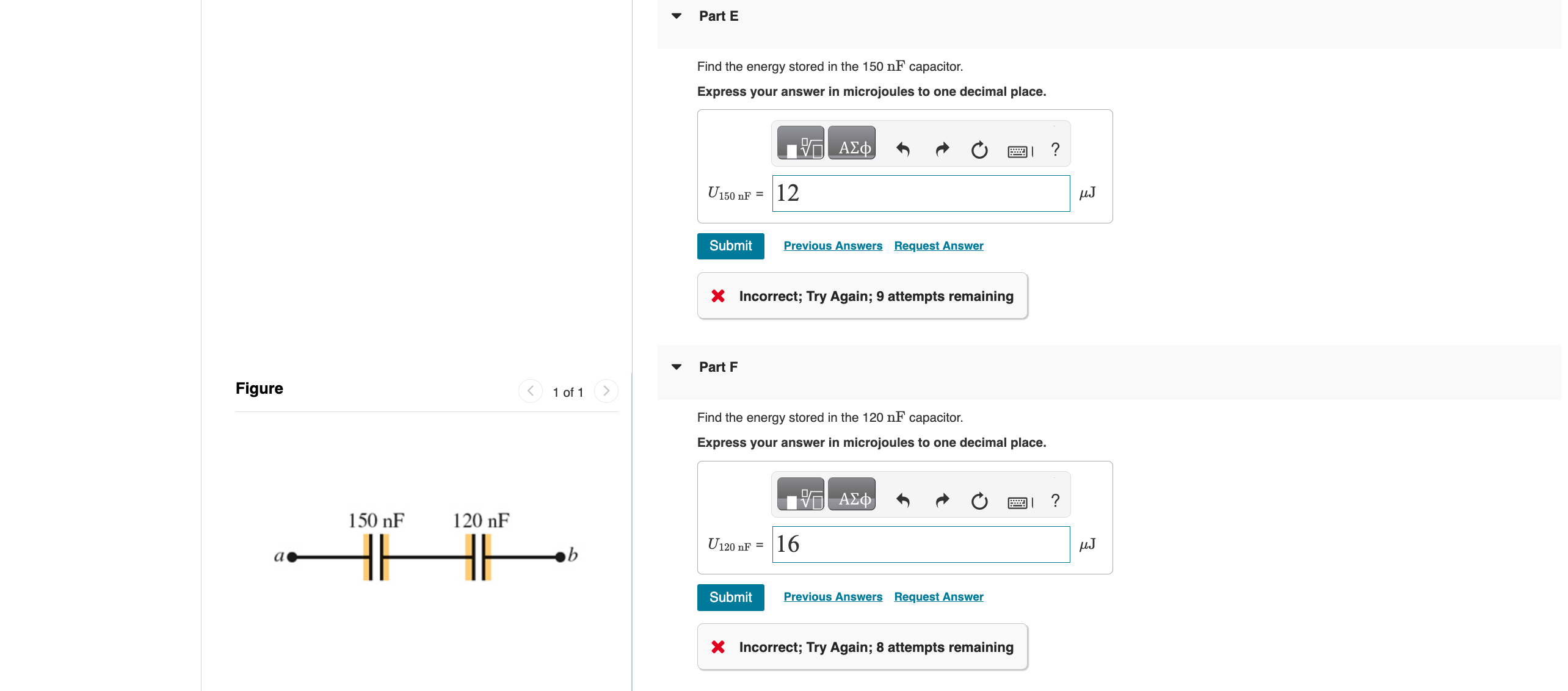 Figure

1 of 1

150 nF

120 nF

$a$

$b$

Part E

Find the energy stored in the 150 $\mathrm{nF}$ capacitor.

Express your answer in microjoules to one decimal place.

ΑΣφ

?

$U_{150\ \mathrm{nF}}$ = 12 $\mu\mathrm{J}$

Submit

Previous Answers

Request Answer

Incorrect; Try Again; 9 attempts remaining

Part F

Find the energy stored in the 120 $\mathrm{nF}$ capacitor.

Express your answer in microjoules to one decimal place.

ΑΣφ

?

$U_{120\ \mathrm{nF}}$ = 16 $\mu\mathrm{J}$

Submit

Previous Answers

Request Answer

Incorrect; Try Again; 8 attempts remaining