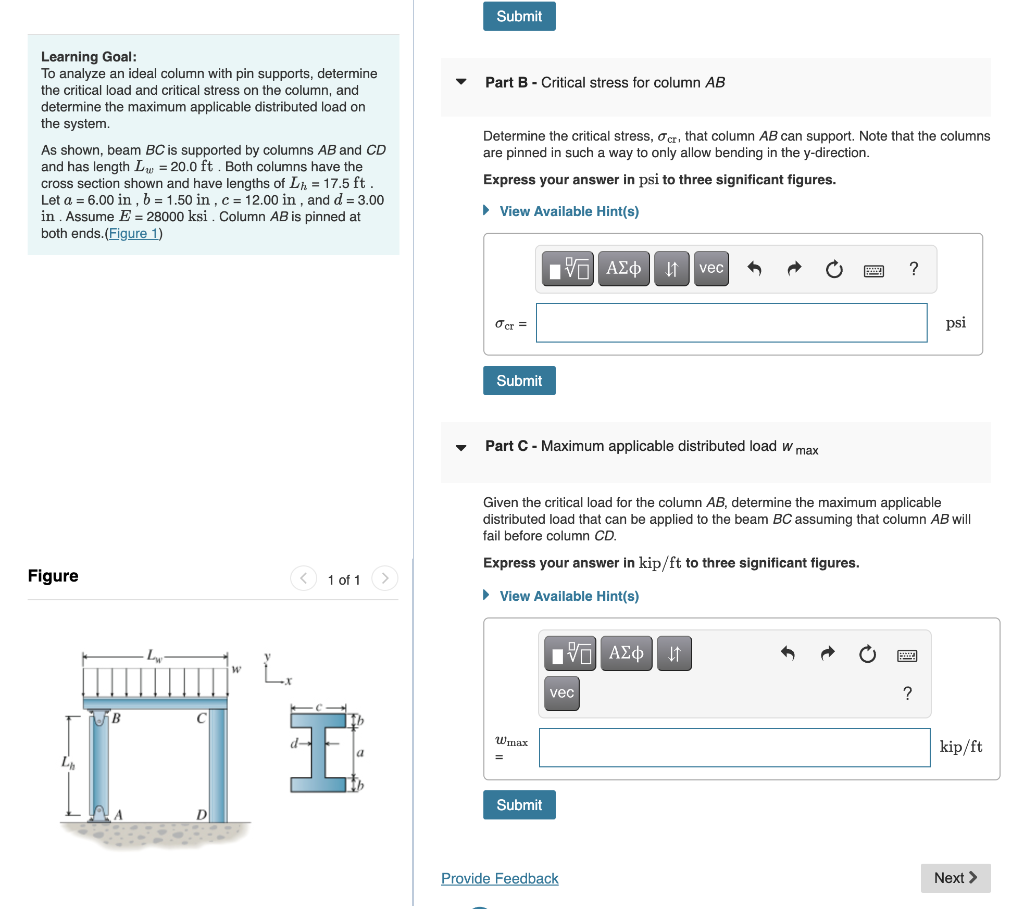 Learning Goal:
To analyze an ideal column with pin supports, determine the critical load and critical stress on the column, and determine the maximum applicable distributed load on the system.

As shown, beam BC is supported by columns AB and CD and has length $L_w$ = 20.0 ft . Both columns have the cross section shown and have lengths of $L_h$ = 17.5 ft . Let $a$ = 6.00 in , $b$ = 1.50 in , $c$ = 12.00 in , and $d$ = 3.00 in . Assume $E$ = 28000 ksi . Column AB is pinned at both ends.(Figure 1)

Figure

1 of 1

$L_w$
w
y
x
B
C
$L_h$
A
D
c
b
d
a
b

Submit

Part B - Critical stress for column AB

Determine the critical stress, $\sigma_{cr}$, that column AB can support. Note that the columns are pinned in such a way to only allow bending in the y-direction.

Express your answer in psi to three significant figures.

View Available Hint(s)

ΑΣφ vec ?

$\sigma_{cr}$ =

psi

Submit

Part C - Maximum applicable distributed load $w_{max}$

Given the critical load for the column AB, determine the maximum applicable distributed load that can be applied to the beam BC assuming that column AB will fail before column CD.

Express your answer in kip/ft to three significant figures.

View Available Hint(s)

ΑΣφ vec ?

$w_{max}$ =

kip/ft

Submit

Provide Feedback

Next