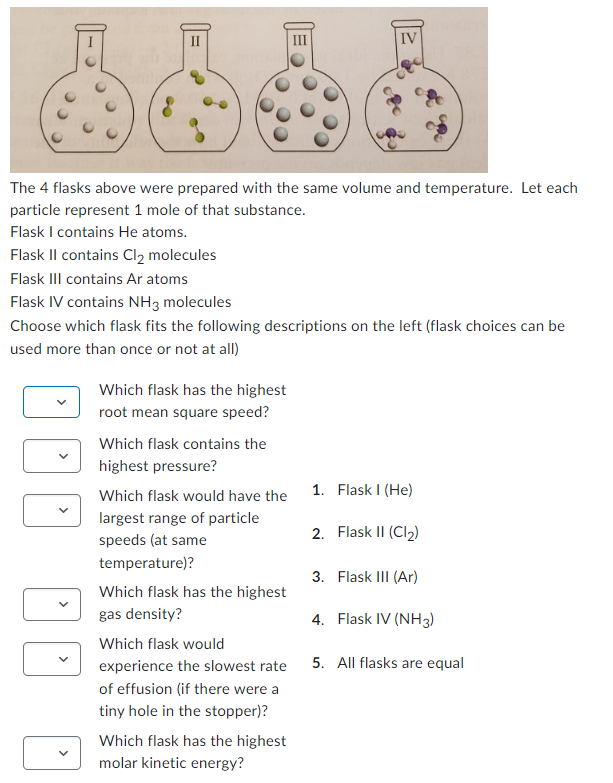 I

II

III

IV

The 4 flasks above were prepared with the same volume and temperature. Let each particle represent 1 mole of that substance.
Flask I contains He atoms.
Flask II contains $Cl_2$ molecules
Flask III contains Ar atoms
Flask IV contains $NH_3$ molecules
Choose which flask fits the following descriptions on the left (flask choices can be used more than once or not at all)

Which flask has the highest root mean square speed?

Which flask contains the highest pressure?

Which flask would have the largest range of particle speeds (at same temperature)?

Which flask has the highest gas density?

Which flask would experience the slowest rate of effusion (if there were a tiny hole in the stopper)?

Which flask has the highest molar kinetic energy?

1. Flask I (He)
2. Flask II ($Cl_2$)
3. Flask III (Ar)
4. Flask IV ($NH_3$)
5. All flasks are equal