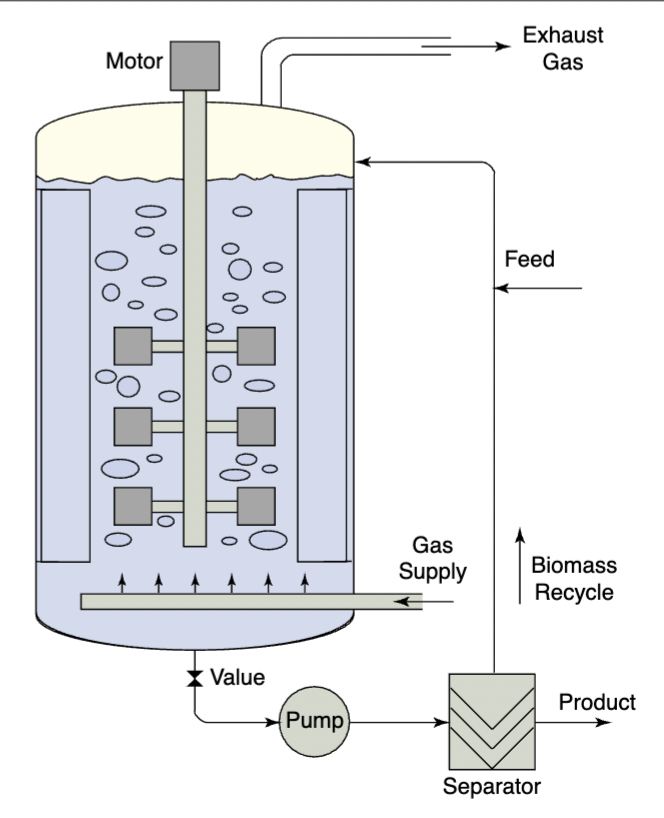 Motor

Exhaust Gas

Feed

Gas Supply

Biomass Recycle

Value

Pump

Product

Separator