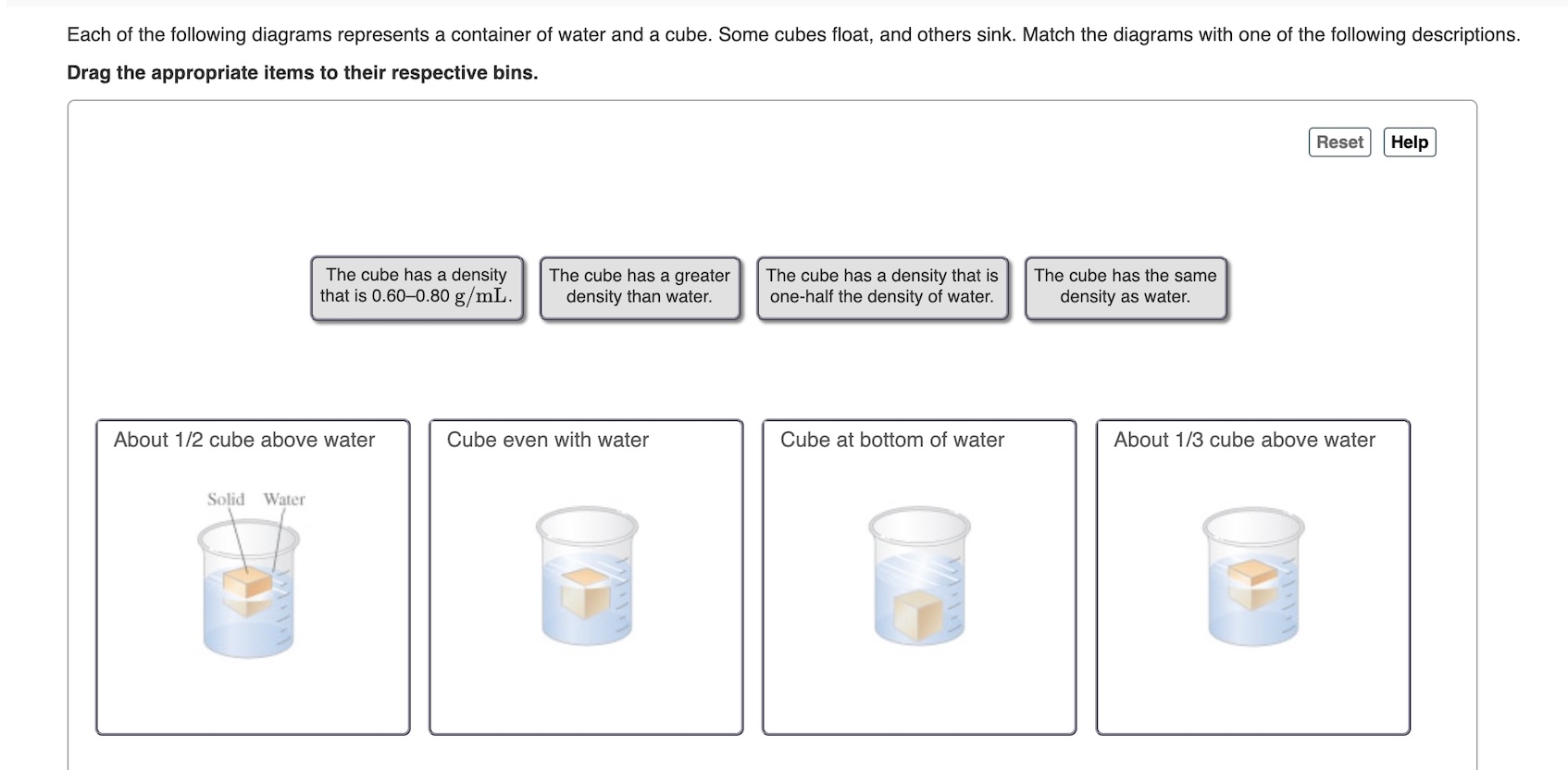 Each of the following diagrams represents a container of water and a cube. Some cubes float, and others sink. Match the diagrams with one of the following descriptions.

**Drag the appropriate items to their respective bins.**

Reset Help

The cube has a density that is 0.60–0.80 $g/mL$.

The cube has a greater density than water.

The cube has a density that is one-half the density of water.

The cube has the same density as water.

About 1/2 cube above water

Solid Water

Cube even with water

Cube at bottom of water

About 1/3 cube above water