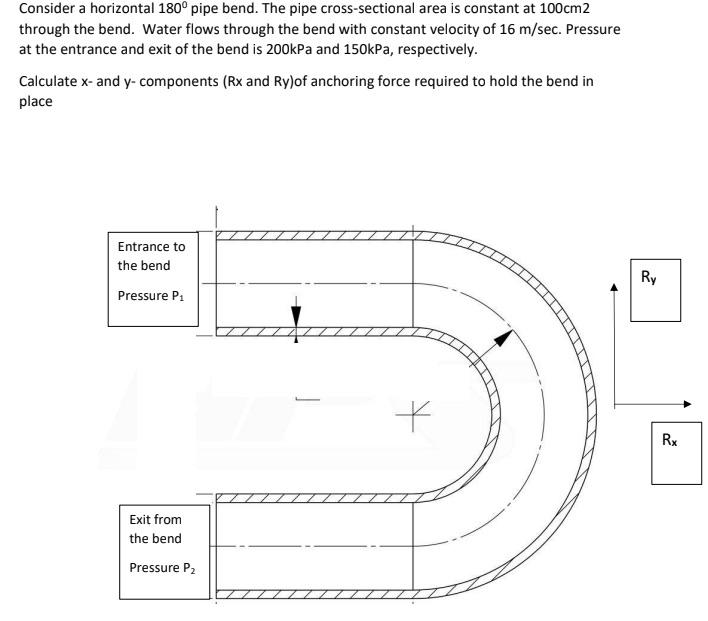 Consider a horizontal $180^0$ pipe bend. The pipe cross-sectional area is constant at 100cm2 through the bend. Water flows through the bend with constant velocity of 16 m/sec. Pressure at the entrance and exit of the bend is 200kPa and 150kPa, respectively.

Calculate x- and y- components (Rx and Ry)of anchoring force required to hold the bend in place

Entrance to the bend

Pressure $P_1$

$R_y$

$R_x$

Exit from the bend

Pressure $P_2$