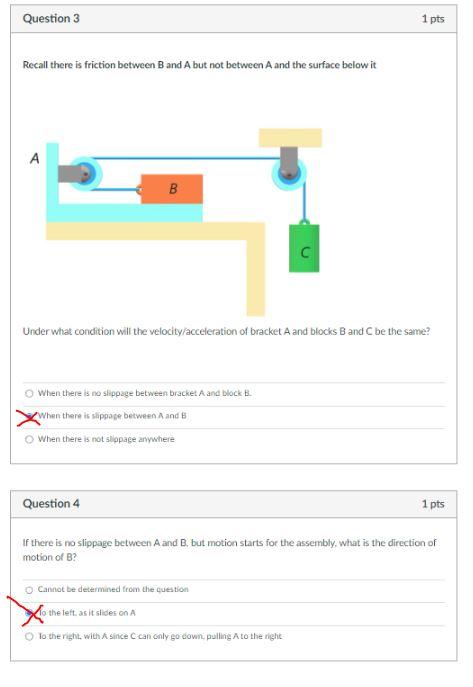 Question 3

1 pts

Recall there is friction between B and A but not between A and the surface below it

A

B

C

Under what condition will the velocity/acceleration of bracket A and blocks B and C be the same?

When there is no slippage between bracket A and block B.

When there is slippage between A and B

When there is not slippage anywhere

Question 4

1 pts

If there is no slippage between A and B, but motion starts for the assembly, what is the direction of motion of B?

Cannot be determined from the question

To the left, as it slides on A

To the right, with A since C can only go down, pulling A to the right