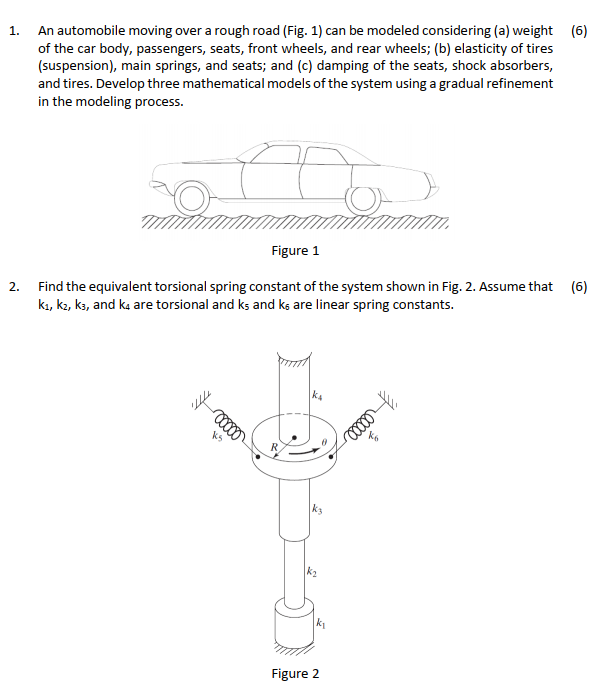 1. An automobile moving over a rough road (Fig. 1) can be modeled considering (a) weight of the car body, passengers, seats, front wheels, and rear wheels; (b) elasticity of tires (suspension), main springs, and seats; and (c) damping of the seats, shock absorbers, and tires. Develop three mathematical models of the system using a gradual refinement in the modeling process. (6)

Figure 1

2. Find the equivalent torsional spring constant of the system shown in Fig. 2. Assume that $k_1$, $k_2$, $k_3$, and $k_4$ are torsional and $k_5$ and $k_6$ are linear spring constants. (6)

$k_4$
$k_5$
$R$
$\theta$
$k_6$
$k_3$
$k_2$
$k_1$

Figure 2