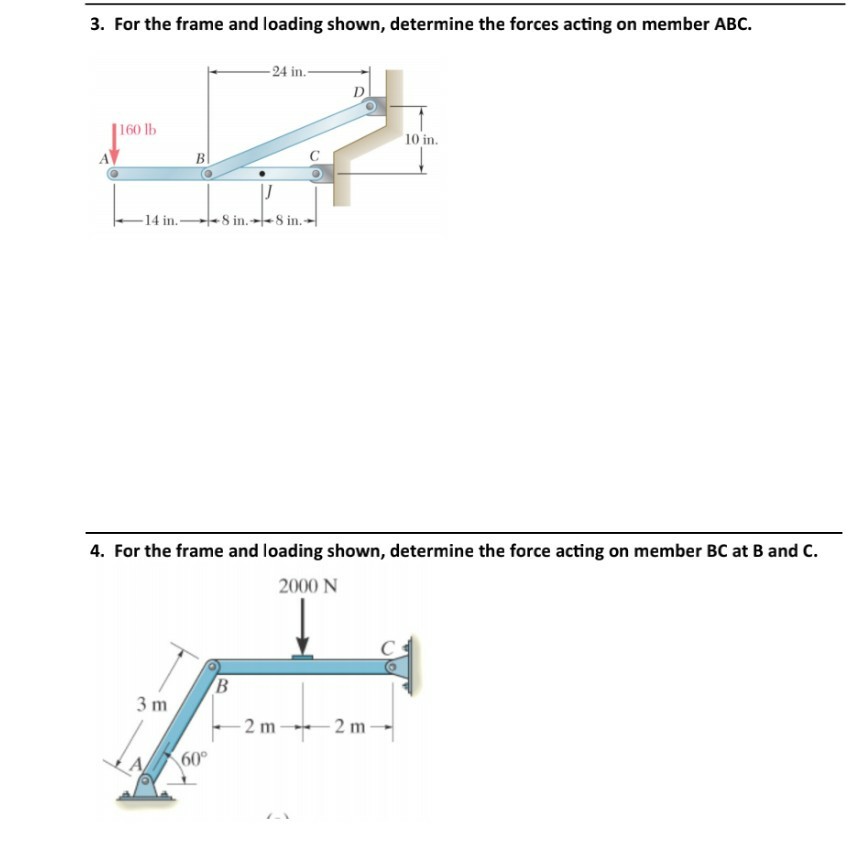 3. For the frame and loading shown, determine the forces acting on member ABC.

24 in.
D
160 lb
10 in.
A
B
C
J
14 in.
8 in.
8 in.

4. For the frame and loading shown, determine the force acting on member BC at B and C.

2000 N
C
B
3 m
2 m
2 m
A
60°