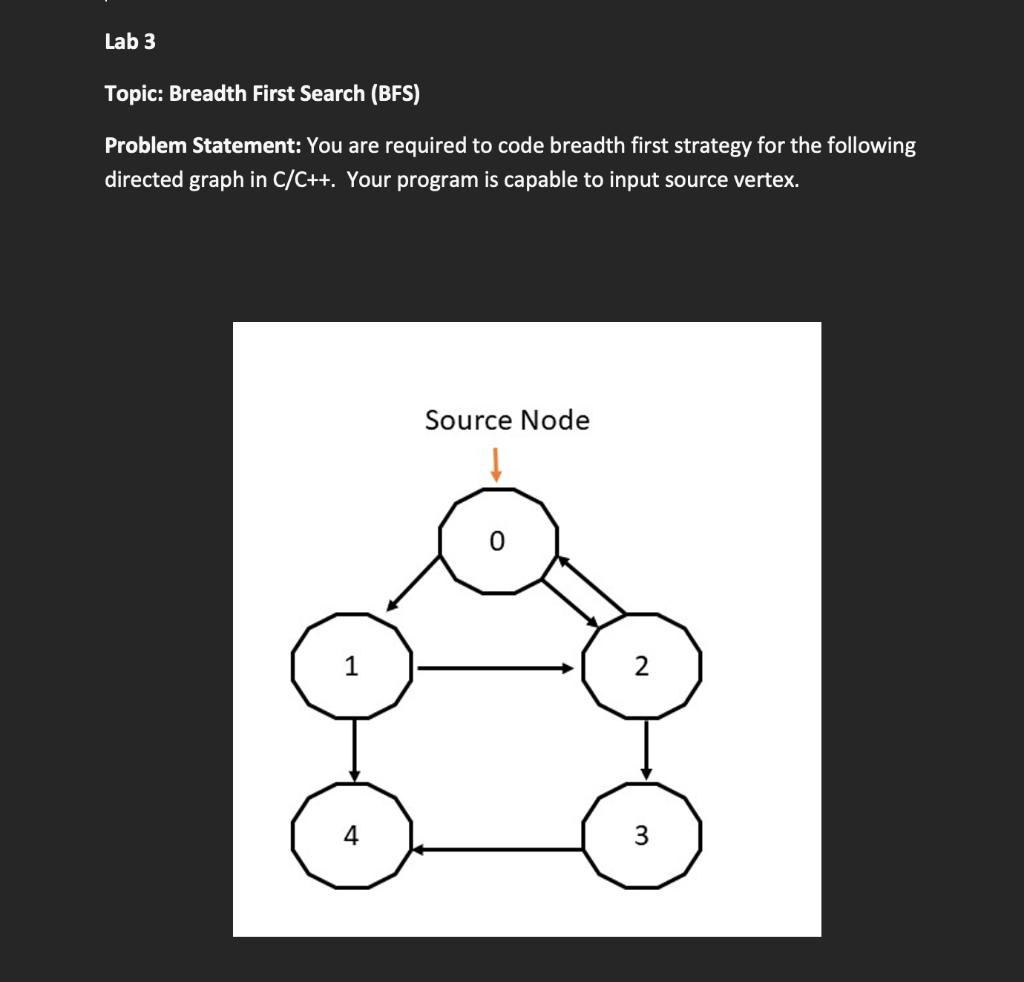 Lab 3

Topic: Breadth First Search (BFS)

Problem Statement: You are required to code breadth first strategy for the following directed graph in C/C++. Your program is capable to input source vertex.

Source Node

0

1

2

4

3