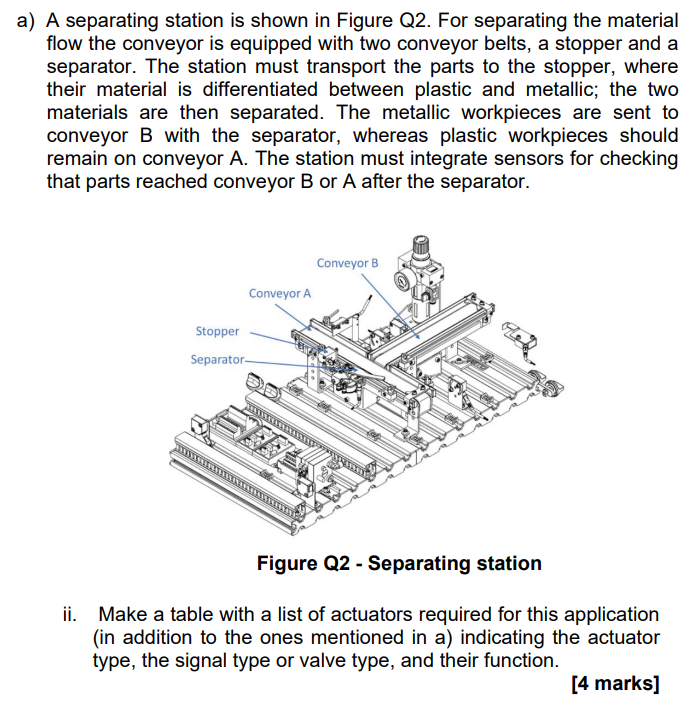 a) A separating station is shown in Figure Q2. For separating the material flow the conveyor is equipped with two conveyor belts, a stopper and a separator. The station must transport the parts to the stopper, where their material is differentiated between plastic and metallic; the two materials are then separated. The metallic workpieces are sent to conveyor B with the separator, whereas plastic workpieces should remain on conveyor A. The station must integrate sensors for checking that parts reached conveyor B or A after the separator.

Conveyor B
Conveyor A
Stopper
Separator

Figure Q2 - Separating station

ii. Make a table with a list of actuators required for this application (in addition to the ones mentioned in a) indicating the actuator type, the signal type or valve type, and their function.

[4 marks]