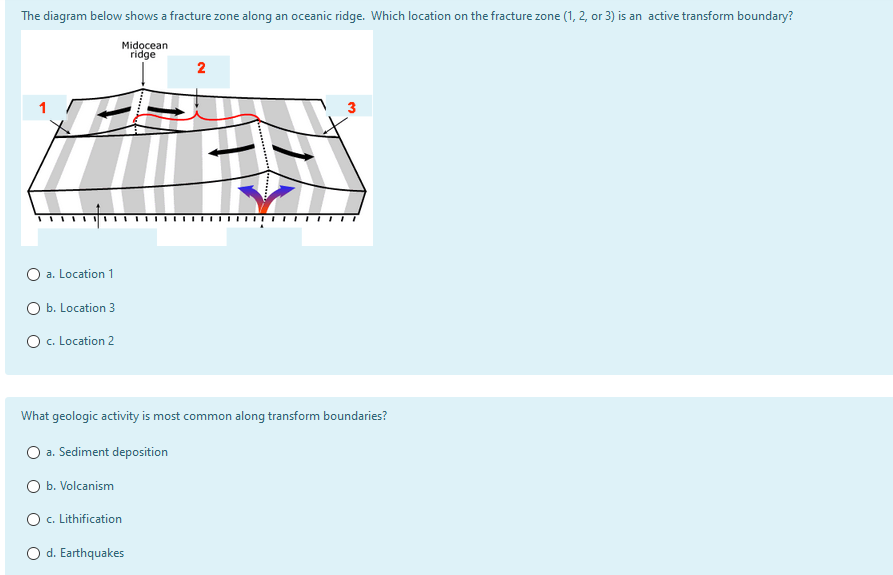 The diagram below shows a fracture zone along an oceanic ridge. Which location on the fracture zone (1, 2, or 3) is an active transform boundary?

Midocean ridge

2

1

3

a. Location 1

b. Location 3

c. Location 2

What geologic activity is most common along transform boundaries?

a. Sediment deposition

b. Volcanism

c. Lithification

d. Earthquakes