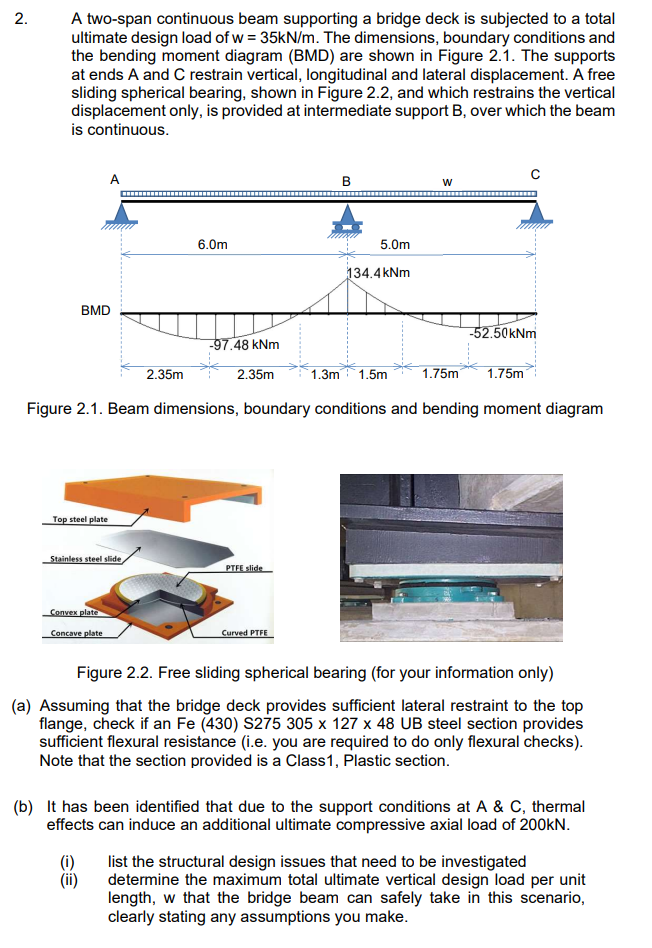 2. A two-span continuous beam supporting a bridge deck is subjected to a total ultimate design load of w = 35kN/m. The dimensions, boundary conditions and the bending moment diagram (BMD) are shown in Figure 2.1. The supports at ends A and C restrain vertical, longitudinal and lateral displacement. A free sliding spherical bearing, shown in Figure 2.2, and which restrains the vertical displacement only, is provided at intermediate support B, over which the beam is continuous.

A B w C

6.0m 5.0m

134.4kNm

BMD

-97.48 kNm

-52.50kNm

2.35m 2.35m 1.3m 1.5m 1.75m 1.75m

Figure 2.1. Beam dimensions, boundary conditions and bending moment diagram

Top steel plate

Stainless steel slide

PTFE slide

Convex plate

Concave plate

Curved PTFE

Figure 2.2. Free sliding spherical bearing (for your information only)

(a) Assuming that the bridge deck provides sufficient lateral restraint to the top flange, check if an Fe (430) S275 305 x 127 x 48 UB steel section provides sufficient flexural resistance (i.e. you are required to do only flexural checks). Note that the section provided is a Class1, Plastic section.

(b) It has been identified that due to the support conditions at A & C, thermal effects can induce an additional ultimate compressive axial load of 200kN.

(i) list the structural design issues that need to be investigated
(ii) determine the maximum total ultimate vertical design load per unit length, w that the bridge beam can safely take in this scenario, clearly stating any assumptions you make.