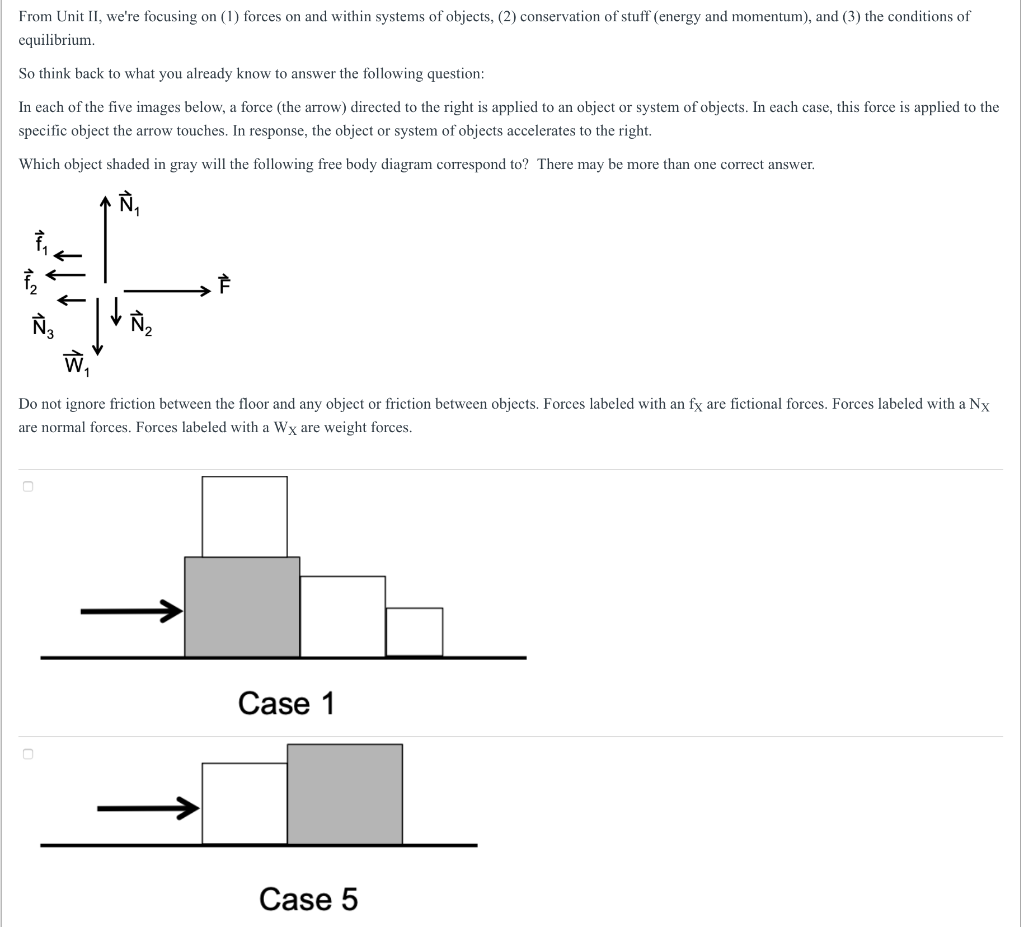 From Unit II, we're focusing on (1) forces on and within systems of objects, (2) conservation of stuff (energy and momentum), and (3) the conditions of equilibrium.

So think back to what you already know to answer the following question:

In each of the five images below, a force (the arrow) directed to the right is applied to an object or system of objects. In each case, this force is applied to the specific object the arrow touches. In response, the object or system of objects accelerates to the right.

Which object shaded in gray will the following free body diagram correspond to? There may be more than one correct answer.

$\vec{N}_1$
$\vec{f}_1$
$\vec{f}_2$
$\vec{F}$
$\vec{N}_3$
$\vec{N}_2$
$\vec{W}_1$

Do not ignore friction between the floor and any object or friction between objects. Forces labeled with an $f_X$ are fictional forces. Forces labeled with a $N_X$ are normal forces. Forces labeled with a $W_X$ are weight forces.

Case 1

Case 5