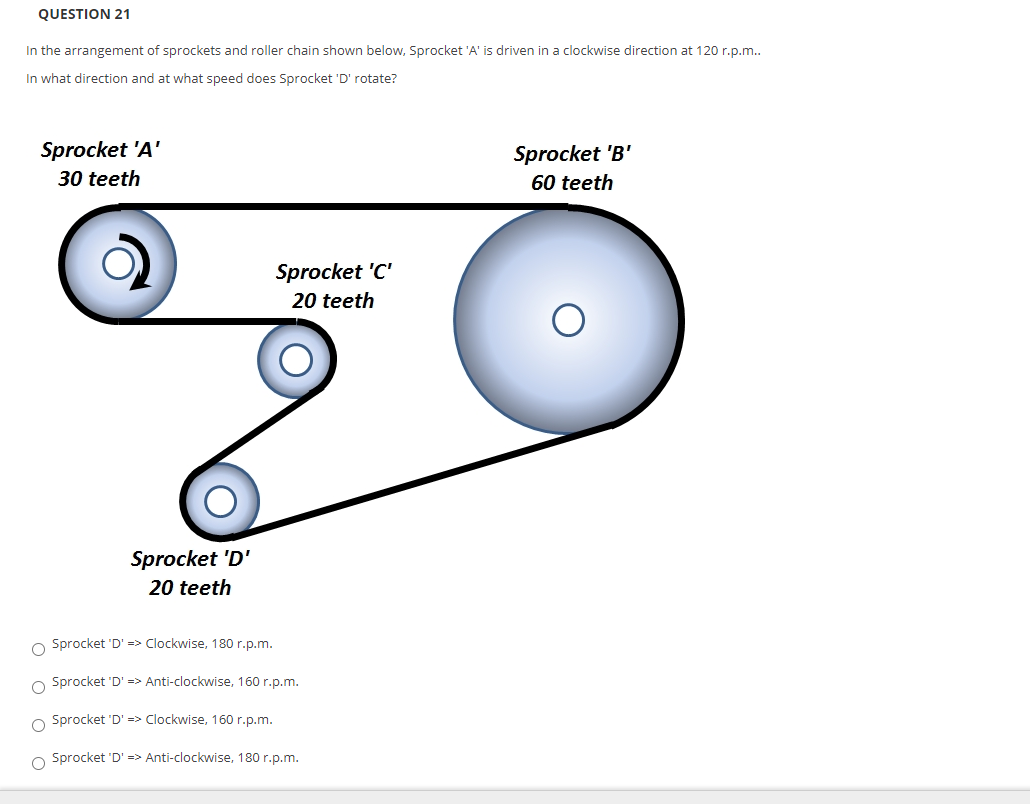 QUESTION 21

In the arrangement of sprockets and roller chain shown below, Sprocket 'A' is driven in a clockwise direction at 120 r.p.m..

In what direction and at what speed does Sprocket 'D' rotate?

Sprocket 'A'
30 teeth

Sprocket 'B'
60 teeth

Sprocket 'C'
20 teeth

Sprocket 'D'
20 teeth

Sprocket 'D' => Clockwise, 180 r.p.m.

Sprocket 'D' => Anti-clockwise, 160 r.p.m.

Sprocket 'D' => Clockwise, 160 r.p.m.

Sprocket 'D' => Anti-clockwise, 180 r.p.m.