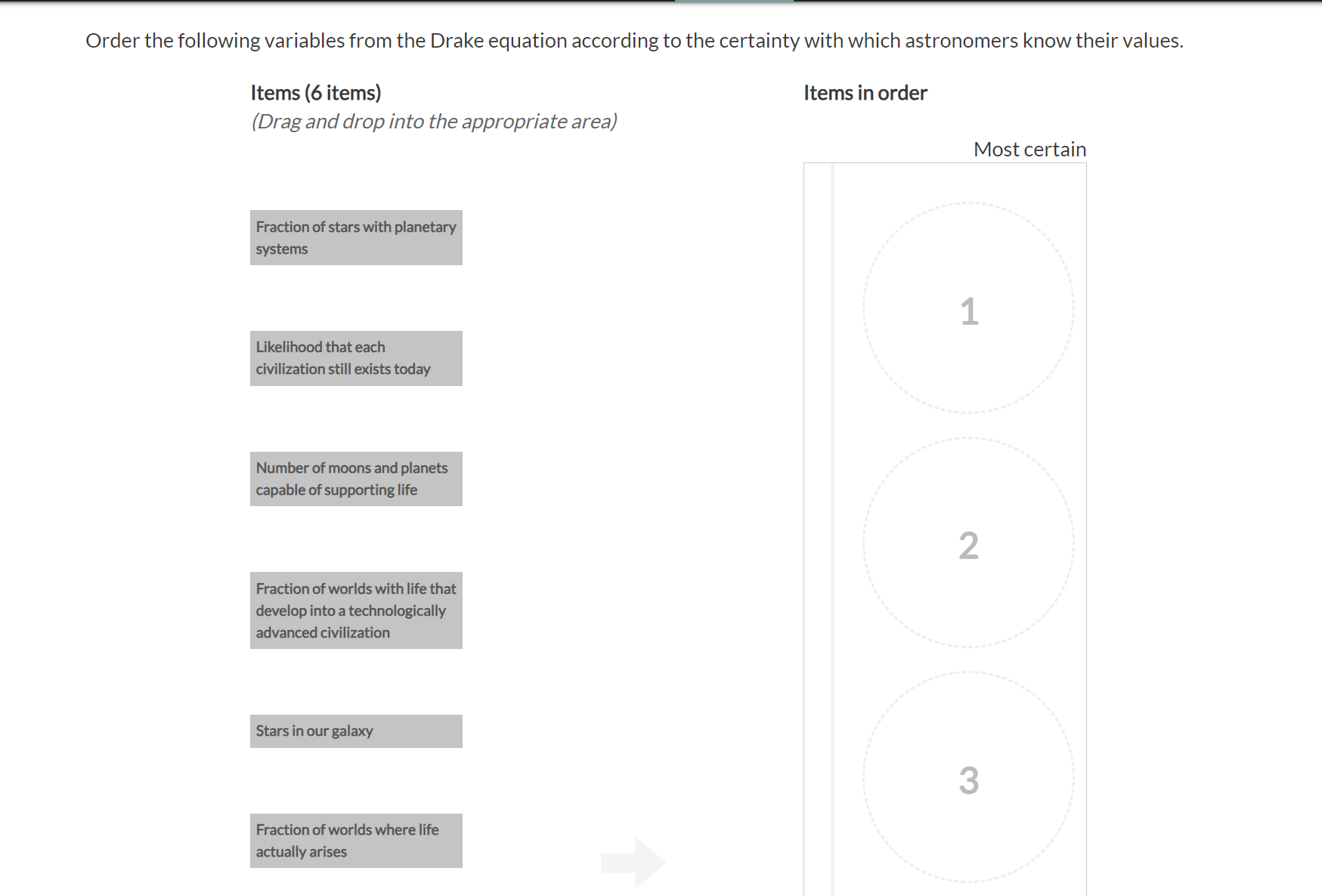 Order the following variables from the Drake equation according to the certainty with which astronomers know their values.

Items (6 items)
(Drag and drop into the appropriate area)

Fraction of stars with planetary systems

Likelihood that each civilization still exists today

Number of moons and planets capable of supporting life

Fraction of worlds with life that develop into a technologically advanced civilization

Stars in our galaxy

Fraction of worlds where life actually arises

Items in order

Most certain

1

2

3