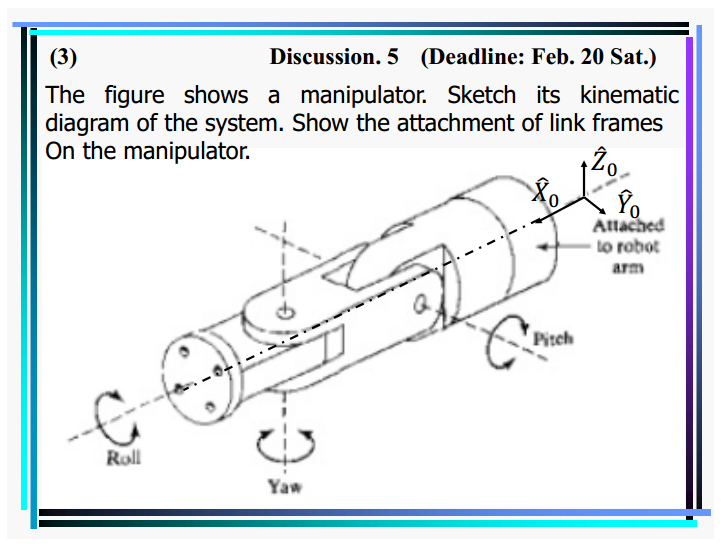 (3) Discussion. 5 (Deadline: Feb. 20 Sat.)

The figure shows a manipulator. Sketch its kinematic diagram of the system. Show the attachment of link frames On the manipulator.

$\hat{Z}_0$
$\hat{X}_0$
$\hat{Y}_0$
Attached to robot arm
Pitch
Roll
Yaw