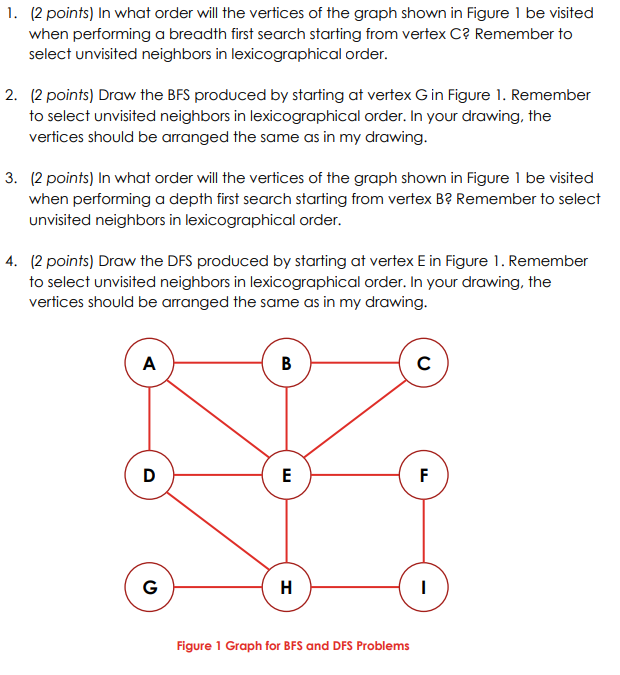 1. (2 points) In what order will the vertices of the graph shown in Figure 1 be visited when performing a breadth first search starting from vertex C? Remember to select unvisited neighbors in lexicographical order.

2. (2 points) Draw the BFS produced by starting at vertex G in Figure 1. Remember to select unvisited neighbors in lexicographical order. In your drawing, the vertices should be arranged the same as in my drawing.

3. (2 points) In what order will the vertices of the graph shown in Figure 1 be visited when performing a depth first search starting from vertex B? Remember to select unvisited neighbors in lexicographical order.

4. (2 points) Draw the DFS produced by starting at vertex E in Figure 1. Remember to select unvisited neighbors in lexicographical order. In your drawing, the vertices should be arranged the same as in my drawing.

A
B
C
D
E
F
G
H
I

Figure 1 Graph for BFS and DFS Problems