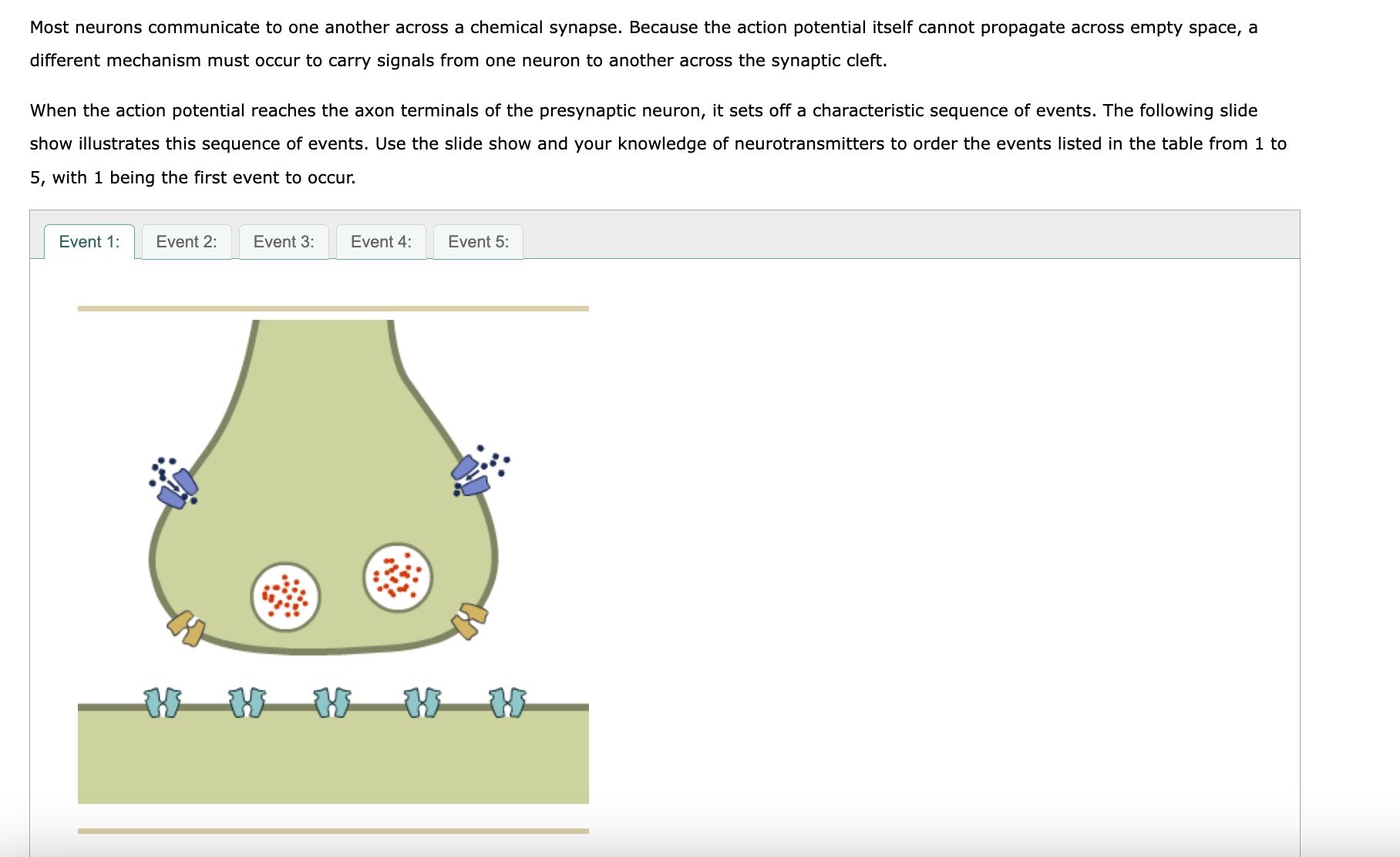 Most neurons communicate to one another across a chemical synapse. Because the action potential itself cannot propagate across empty space, a different mechanism must occur to carry signals from one neuron to another across the synaptic cleft.

When the action potential reaches the axon terminals of the presynaptic neuron, it sets off a characteristic sequence of events. The following slide show illustrates this sequence of events. Use the slide show and your knowledge of neurotransmitters to order the events listed in the table from 1 to 5, with 1 being the first event to occur.

Event 1: Event 2: Event 3: Event 4: Event 5: