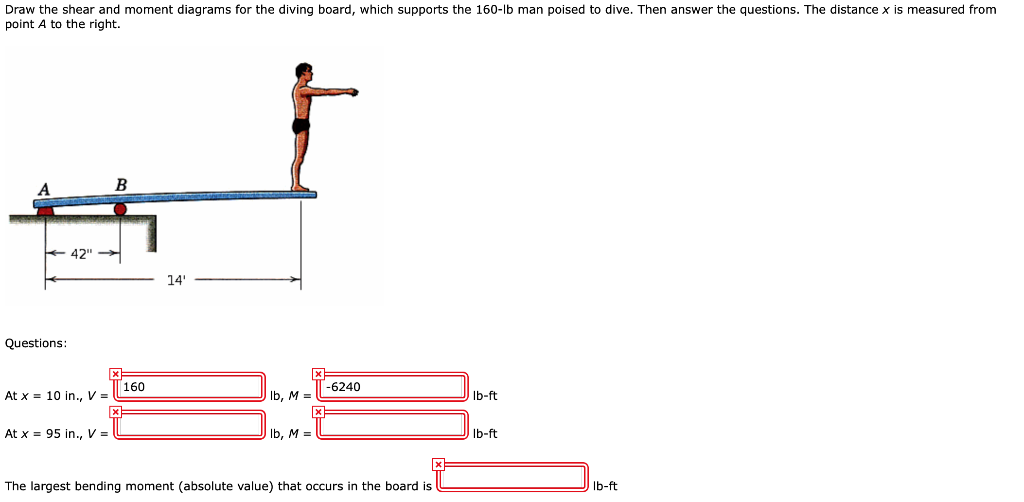 Draw the shear and moment diagrams for the diving board, which supports the 160-lb man poised to dive. Then answer the questions. The distance $x$ is measured from point $A$ to the right.

A
B
42"
14'

Questions:

At $x$ = 10 in., $V$ = 160 lb, $M$ = -6240 lb-ft

At $x$ = 95 in., $V$ = lb, $M$ = lb-ft

The largest bending moment (absolute value) that occurs in the board is lb-ft