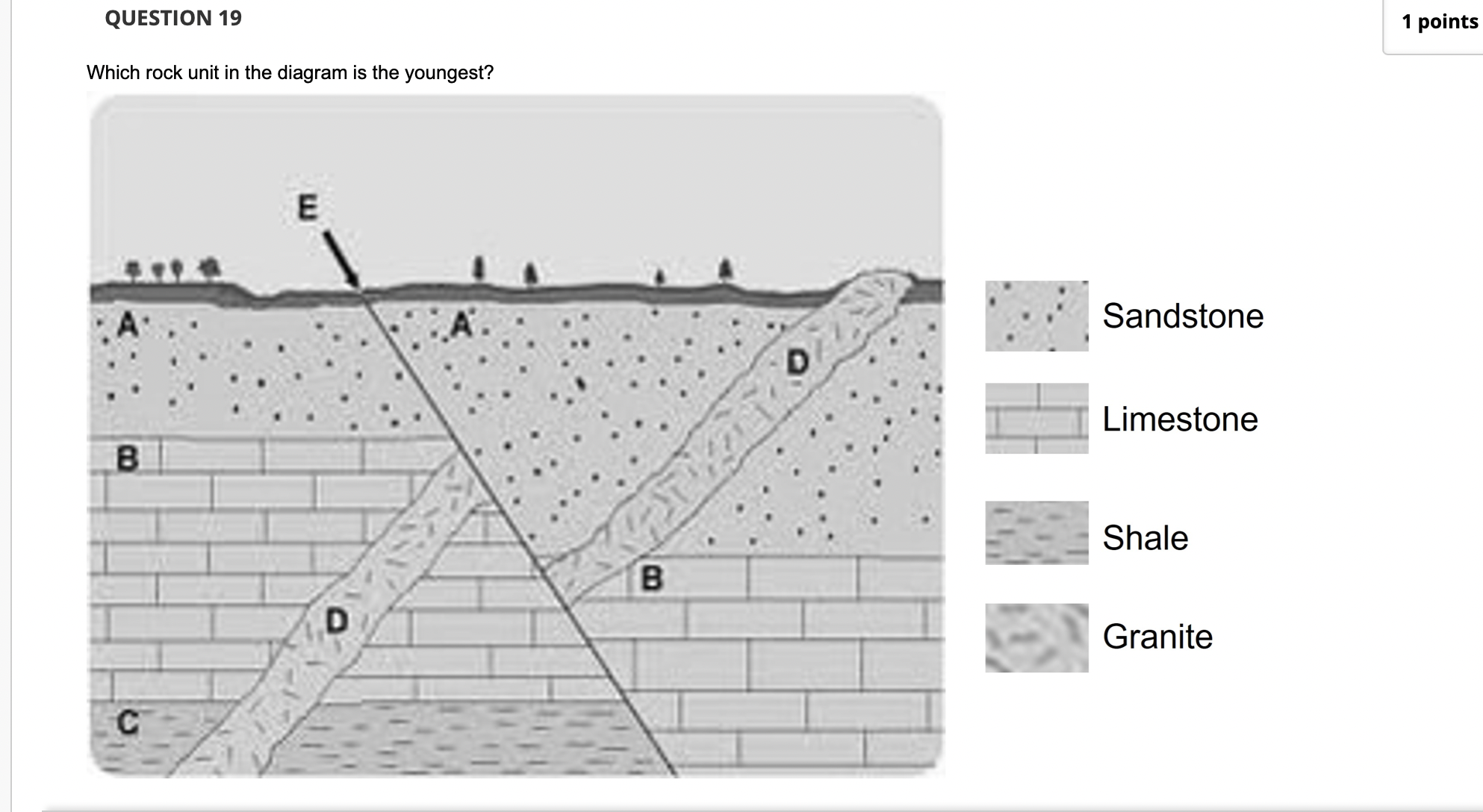 QUESTION 19

1 points

Which rock unit in the diagram is the youngest?

E

A

A

D

B

B

D

C

Sandstone

Limestone

Shale

Granite