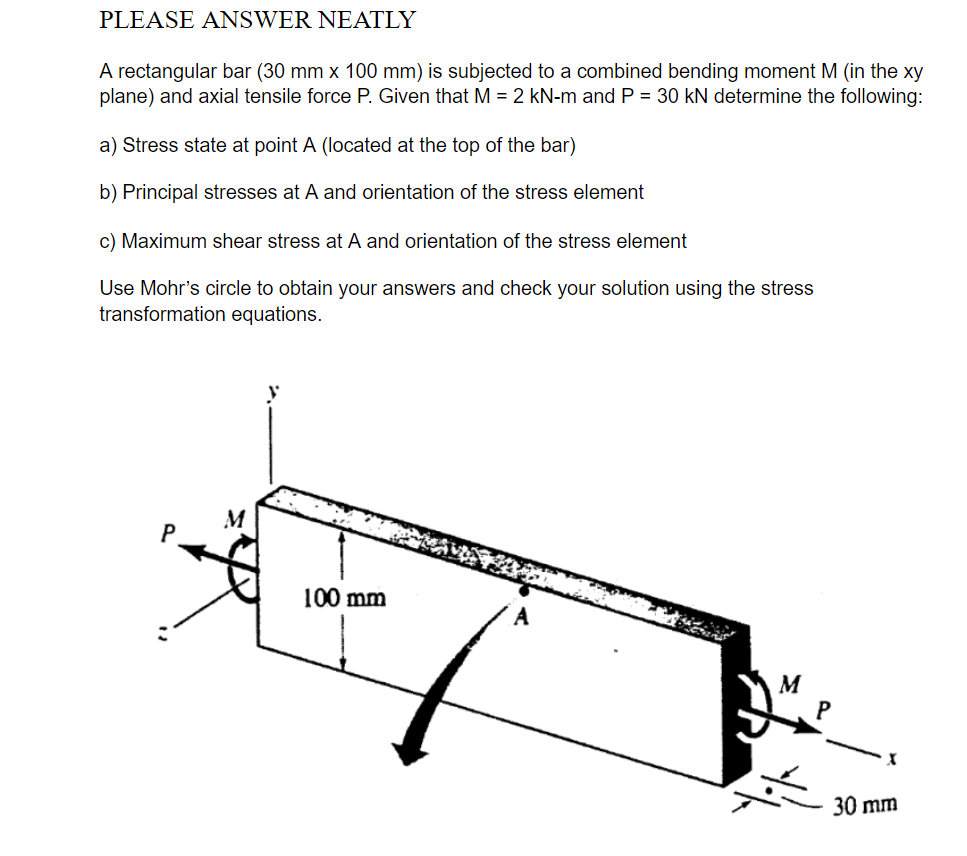 PLEASE ANSWER NEATLY

A rectangular bar (30 mm x 100 mm) is subjected to a combined bending moment M (in the xy plane) and axial tensile force P. Given that M = 2 kN-m and P = 30 kN determine the following:

a) Stress state at point A (located at the top of the bar)

b) Principal stresses at A and orientation of the stress element

c) Maximum shear stress at A and orientation of the stress element

Use Mohr's circle to obtain your answers and check your solution using the stress transformation equations.

y
P
M
z
100 mm
A
M
P
x
30 mm