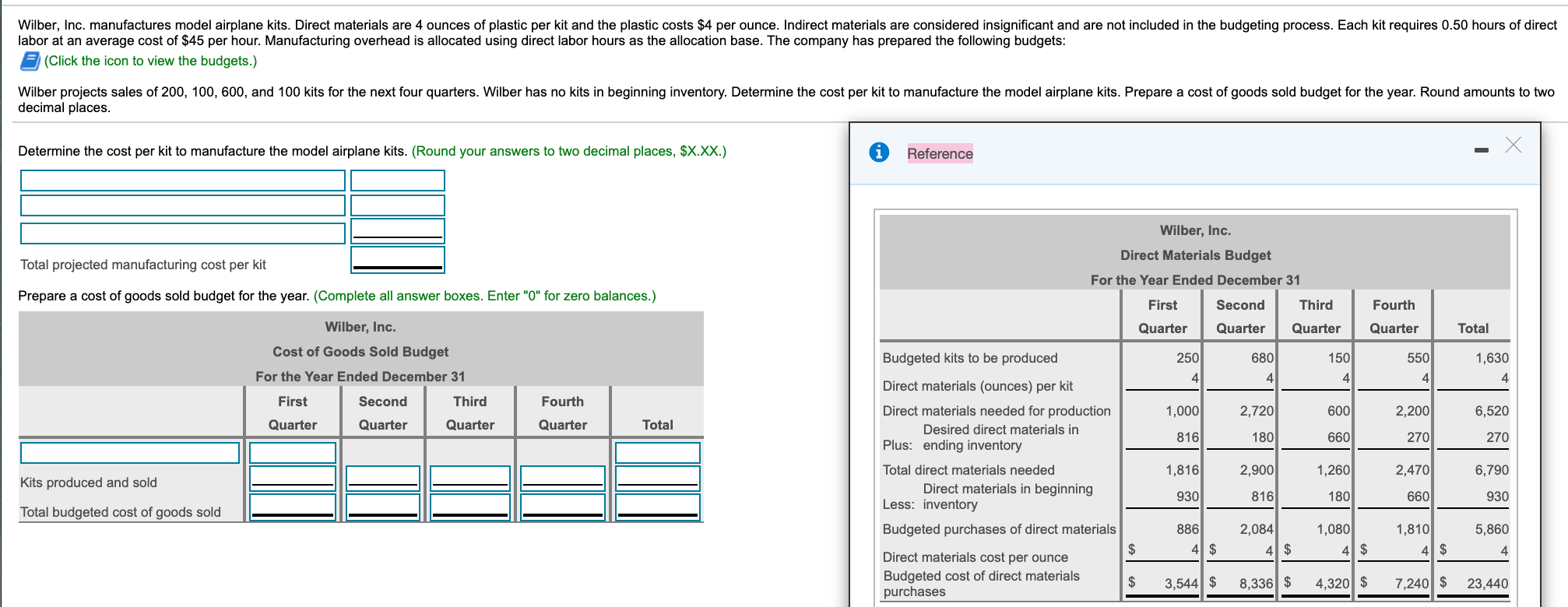 Wilber, Inc. manufactures model airplane kits. Direct materials are 4 ounces of plastic per kit and the plastic costs $4 per ounce. Indirect materials are considered insignificant and are not included in the budgeting process. Each kit requires 0.50 hours of direct labor at an average cost of $45 per hour. Manufacturing overhead is allocated using direct labor hours as the allocation base. The company has prepared the following budgets:
(Click the icon to view the budgets.)

Wilber projects sales of 200, 100, 600, and 100 kits for the next four quarters. Wilber has no kits in beginning inventory. Determine the cost per kit to manufacture the model airplane kits. Prepare a cost of goods sold budget for the year. Round amounts to two decimal places.

Determine the cost per kit to manufacture the model airplane kits. (Round your answers to two decimal places, $X.XX.)

Total projected manufacturing cost per kit

Prepare a cost of goods sold budget for the year. (Complete all answer boxes. Enter "0" for zero balances.)

Wilber, Inc.
Cost of Goods Sold Budget
For the Year Ended December 31

| | First Quarter | Second Quarter | Third Quarter | Fourth Quarter | Total |
|---|---|---|---|---|---|
| | | | | | |
| Kits produced and sold | | | | | |
| Total budgeted cost of goods sold | | | | | |

Reference

Wilber, Inc.
Direct Materials Budget
For the Year Ended December 31

| | First Quarter | Second Quarter | Third Quarter | Fourth Quarter | Total |
|---|---|---|---|---|---|
| Budgeted kits to be produced | 250 | 680 | 150 | 550 | 1,630 |
| Direct materials (ounces) per kit | 4 | 4 | 4 | 4 | 4 |
| Direct materials needed for production | 1,000 | 2,720 | 600 | 2,200 | 6,520 |
| Plus: Desired direct materials in ending inventory | 816 | 180 | 660 | 270 | 270 |
| Total direct materials needed | 1,816 | 2,900 | 1,260 | 2,470 | 6,790 |
| Less: Direct materials in beginning inventory | 930 | 816 | 180 | 660 | 930 |
| Budgeted purchases of direct materials | 886 | 2,084 | 1,080 | 1,810 | 5,860 |
| Direct materials cost per ounce | $ 4 | $ 4 | $ 4 | $ 4 | $ 4 |
| Budgeted cost of direct materials purchases | $ 3,544 | $ 8,336 | $ 4,320 | $ 7,240 | $ 23,440 |