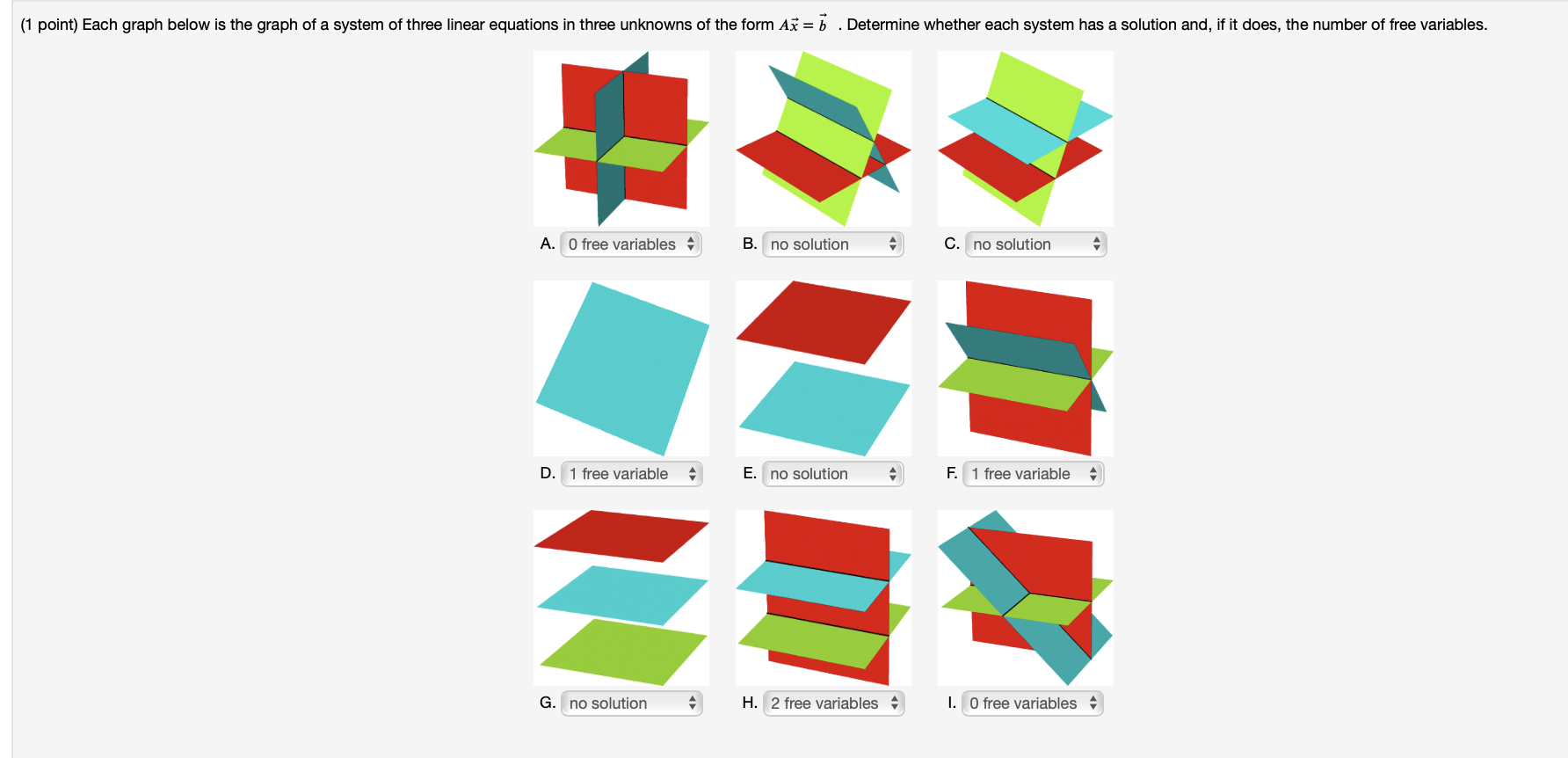 (1 point) Each graph below is the graph of a system of three linear equations in three unknowns of the form $A\vec{x} = \vec{b}$ . Determine whether each system has a solution and, if it does, the number of free variables.

A. 0 free variables

B. no solution

C. no solution

D. 1 free variable

E. no solution

F. 1 free variable

G. no solution

H. 2 free variables

I. 0 free variables