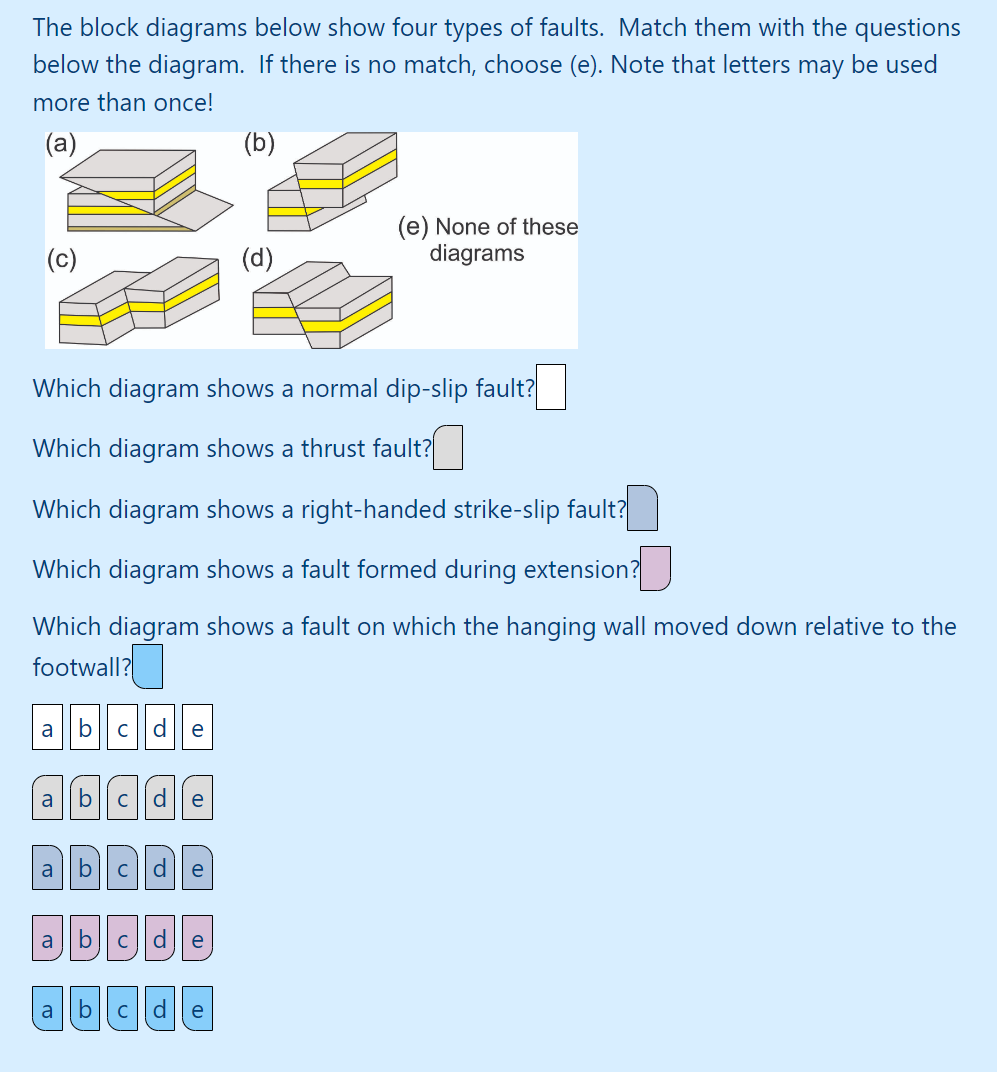 The block diagrams below show four types of faults. Match them with the questions below the diagram. If there is no match, choose (e). Note that letters may be used more than once!

(a)
(b)
(c)
(d)
(e) None of these diagrams

Which diagram shows a normal dip-slip fault?

Which diagram shows a thrust fault?

Which diagram shows a right-handed strike-slip fault?

Which diagram shows a fault formed during extension?

Which diagram shows a fault on which the hanging wall moved down relative to the footwall?

a b c d e

a b c d e

a b c d e

a b c d e

a b c d e