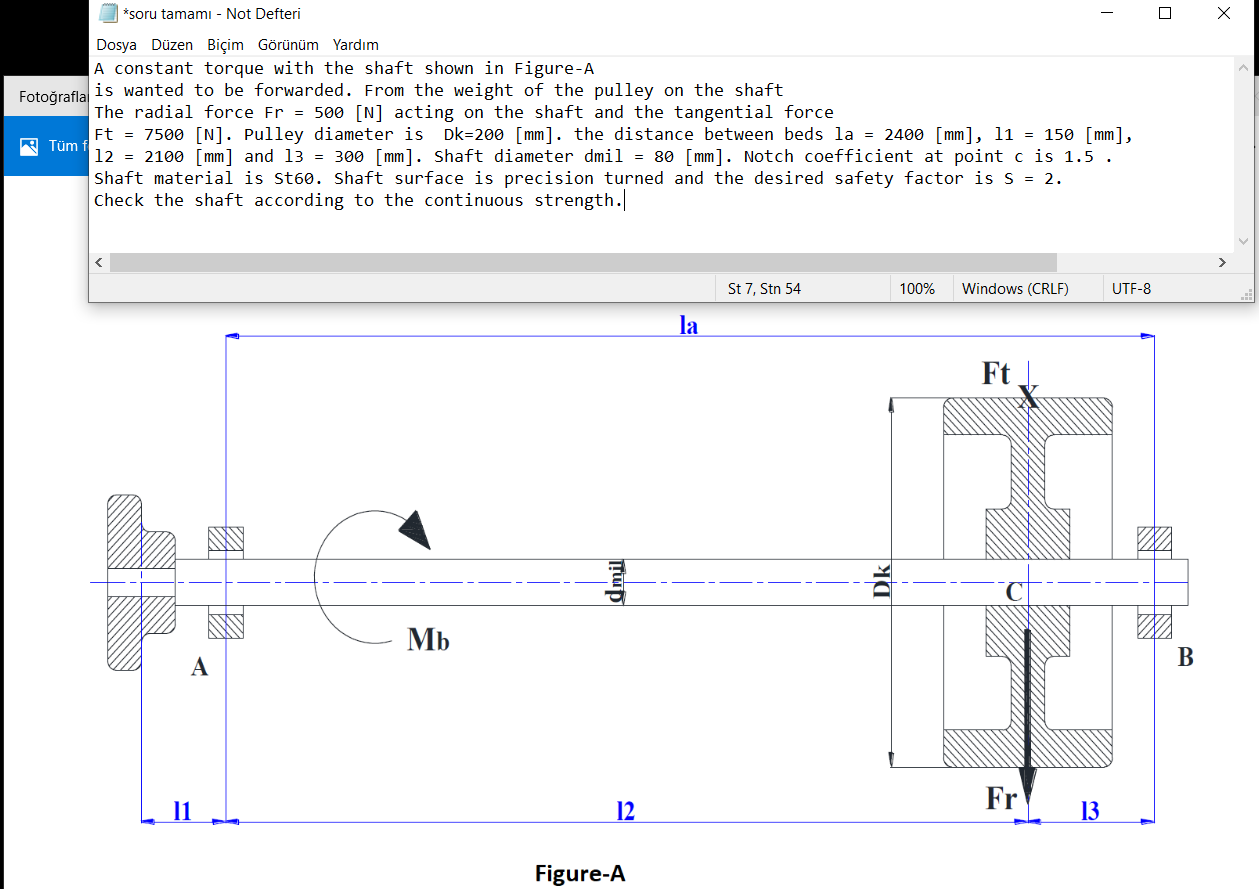 *soru tamamı - Not Defteri

Dosya Düzen Biçim Görünüm Yardım

Fotoğrafla
Tüm f

A constant torque with the shaft shown in Figure-A
is wanted to be forwarded. From the weight of the pulley on the shaft
The radial force Fr = 500 [N] acting on the shaft and the tangential force
Ft = 7500 [N]. Pulley diameter is Dk=200 [mm]. the distance between beds la = 2400 [mm], l1 = 150 [mm],
l2 = 2100 [mm] and l3 = 300 [mm]. Shaft diameter dmil = 80 [mm]. Notch coefficient at point c is 1.5 .
Shaft material is St60. Shaft surface is precision turned and the desired safety factor is S = 2.
Check the shaft according to the continuous strength.

St 7, Stn 54 100% Windows (CRLF) UTF-8

la
Ft
X
dmil
Dk
C
Mb
A
B
Fr
l1
l2
l3

Figure-A