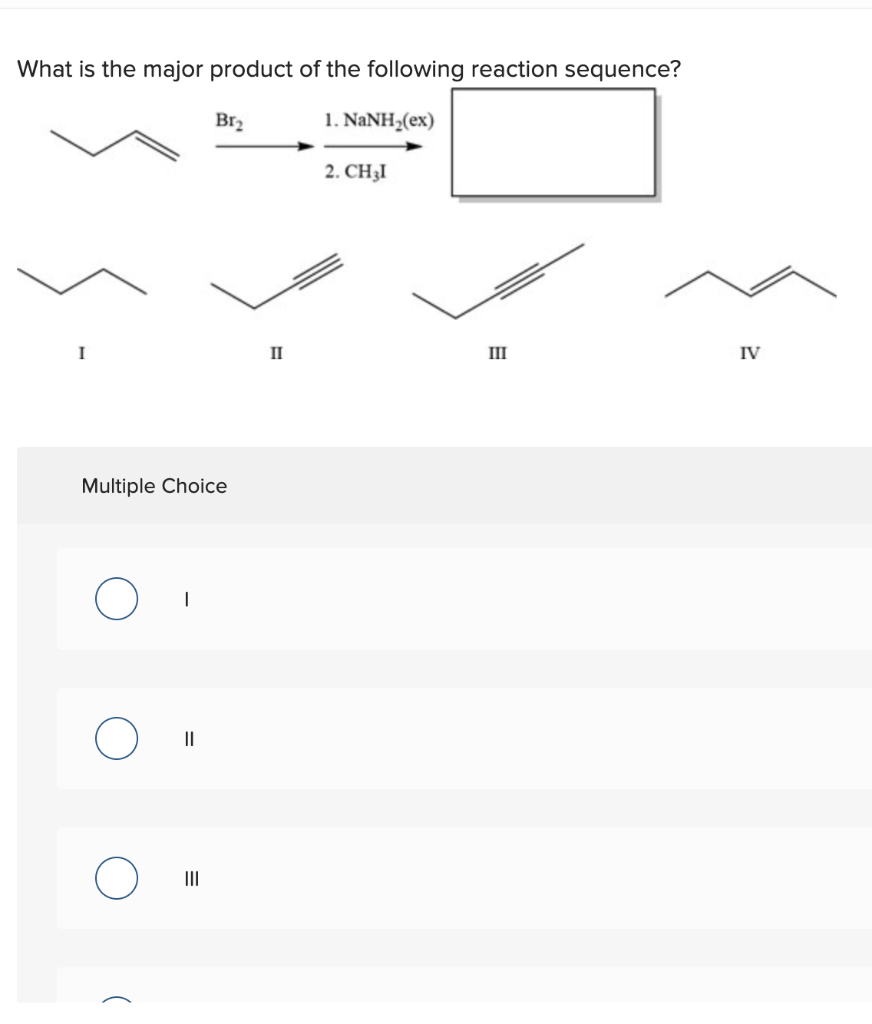 What is the major product of the following reaction sequence?

$Br_2$

1. $NaNH_2$(ex)
2. $CH_3I$

I

II

III

IV

Multiple Choice

I

II

III