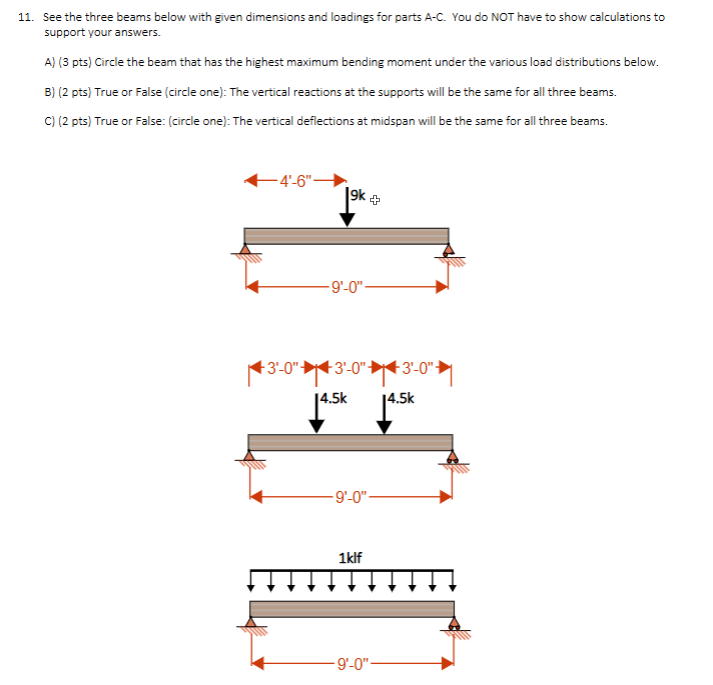 11. See the three beams below with given dimensions and loadings for parts A-C. You do NOT have to show calculations to support your answers.

A) (3 pts) Circle the beam that has the highest maximum bending moment under the various load distributions below.

B) (2 pts) True or False (circle one): The vertical reactions at the supports will be the same for all three beams.

C) (2 pts) True or False: (circle one): The vertical deflections at midspan will be the same for all three beams.

4'-6"
9k
9'-0"

3'-0" 3'-0" 3'-0"
4.5k 4.5k
9'-0"

1klf
9'-0"