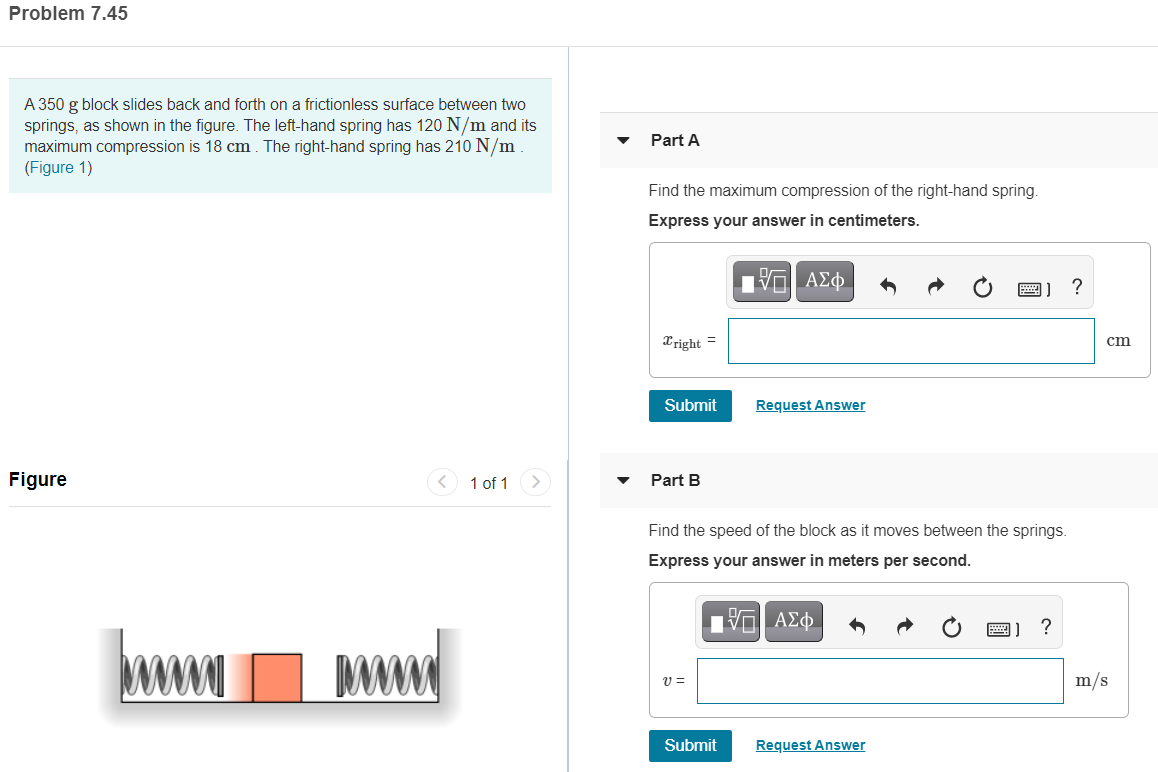 Problem 7.45

A 350 g block slides back and forth on a frictionless surface between two springs, as shown in the figure. The left-hand spring has 120 N/m and its maximum compression is 18 cm . The right-hand spring has 210 N/m . (Figure 1)

Figure

1 of 1

Part A

Find the maximum compression of the right-hand spring.

Express your answer in centimeters.

ΑΣφ ?

$x_{right}$ =

cm

Submit Request Answer

Part B

Find the speed of the block as it moves between the springs.

Express your answer in meters per second.

ΑΣφ ?

$v$ =

m/s

Submit Request Answer