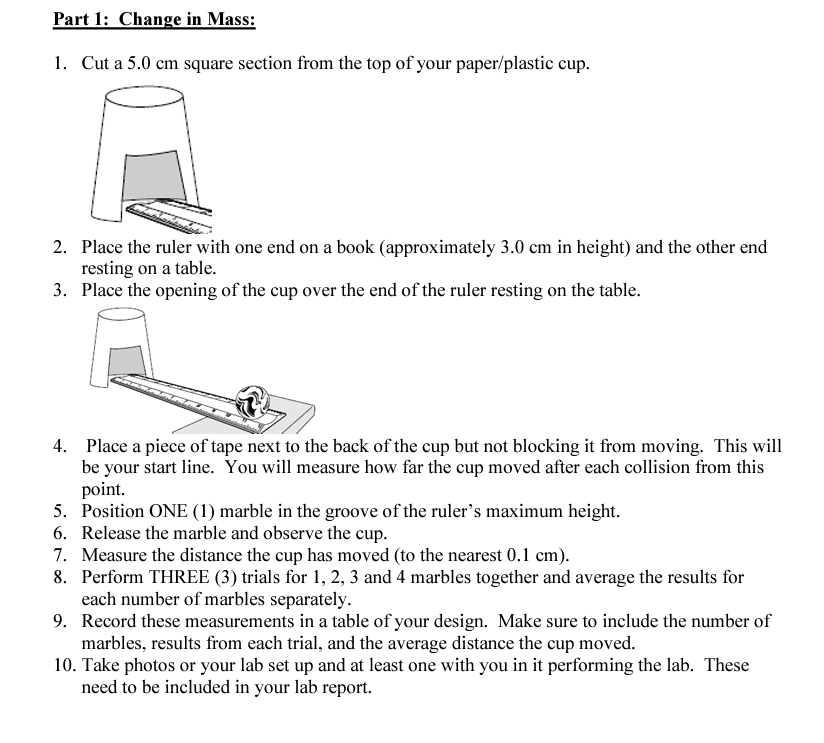 Part 1: Change in Mass:

1. Cut a 5.0 cm square section from the top of your paper/plastic cup.

2. Place the ruler with one end on a book (approximately 3.0 cm in height) and the other end resting on a table.
3. Place the opening of the cup over the end of the ruler resting on the table.

4. Place a piece of tape next to the back of the cup but not blocking it from moving. This will be your start line. You will measure how far the cup moved after each collision from this point.
5. Position ONE (1) marble in the groove of the ruler's maximum height.
6. Release the marble and observe the cup.
7. Measure the distance the cup has moved (to the nearest 0.1 cm).
8. Perform THREE (3) trials for 1, 2, 3 and 4 marbles together and average the results for each number of marbles separately.
9. Record these measurements in a table of your design. Make sure to include the number of marbles, results from each trial, and the average distance the cup moved.
10. Take photos or your lab set up and at least one with you in it performing the lab. These need to be included in your lab report.