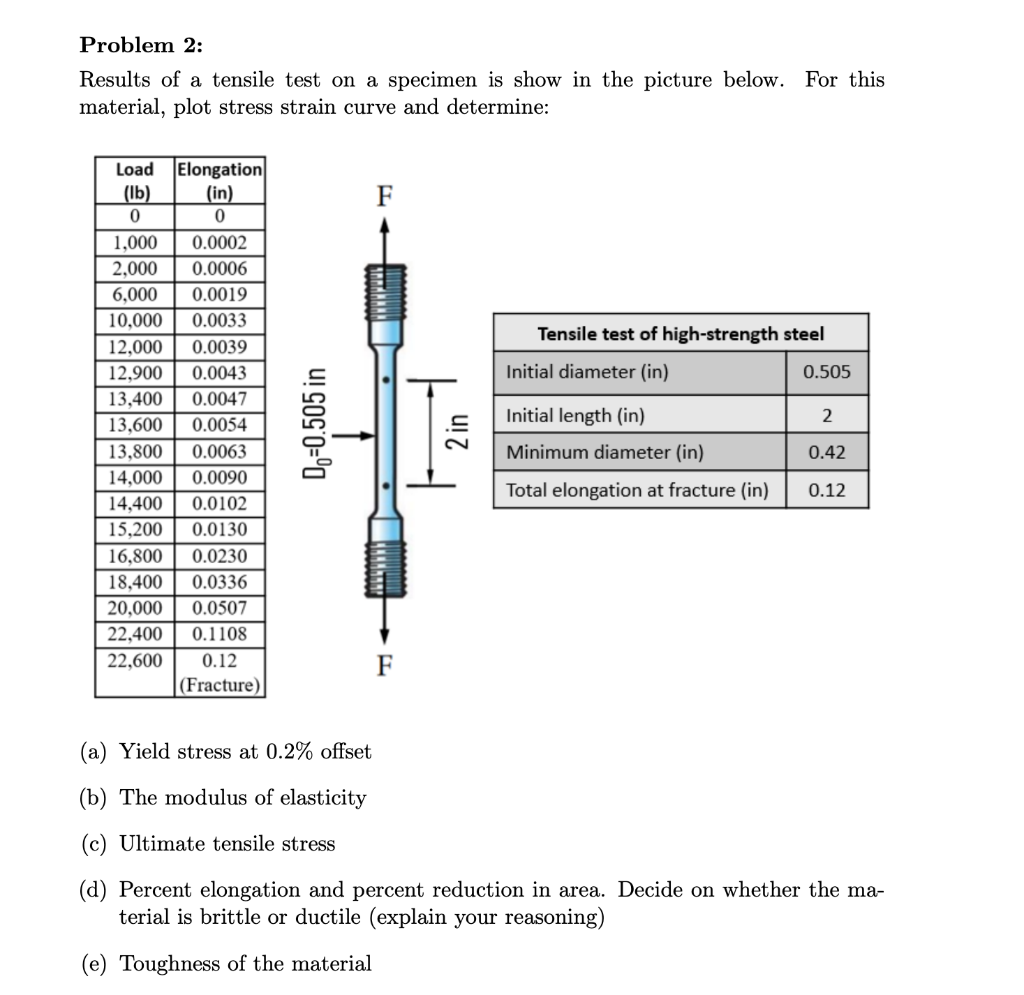 **Problem 2:**

Results of a tensile test on a specimen is show in the picture below. For this material, plot stress strain curve and determine:

| Load (lb) | Elongation (in) |
|---|---|
| 0 | 0 |
| 1,000 | 0.0002 |
| 2,000 | 0.0006 |
| 6,000 | 0.0019 |
| 10,000 | 0.0033 |
| 12,000 | 0.0039 |
| 12,900 | 0.0043 |
| 13,400 | 0.0047 |
| 13,600 | 0.0054 |
| 13,800 | 0.0063 |
| 14,000 | 0.0090 |
| 14,400 | 0.0102 |
| 15,200 | 0.0130 |
| 16,800 | 0.0230 |
| 18,400 | 0.0336 |
| 20,000 | 0.0507 |
| 22,400 | 0.1108 |
| 22,600 | 0.12 (Fracture) |

F

$D_0$=0.505 in

2 in

F

| Tensile test of high-strength steel | |
|---|---|
| Initial diameter (in) | 0.505 |
| Initial length (in) | 2 |
| Minimum diameter (in) | 0.42 |
| Total elongation at fracture (in) | 0.12 |

(a) Yield stress at 0.2% offset

(b) The modulus of elasticity

(c) Ultimate tensile stress

(d) Percent elongation and percent reduction in area. Decide on whether the material is brittle or ductile (explain your reasoning)

(e) Toughness of the material