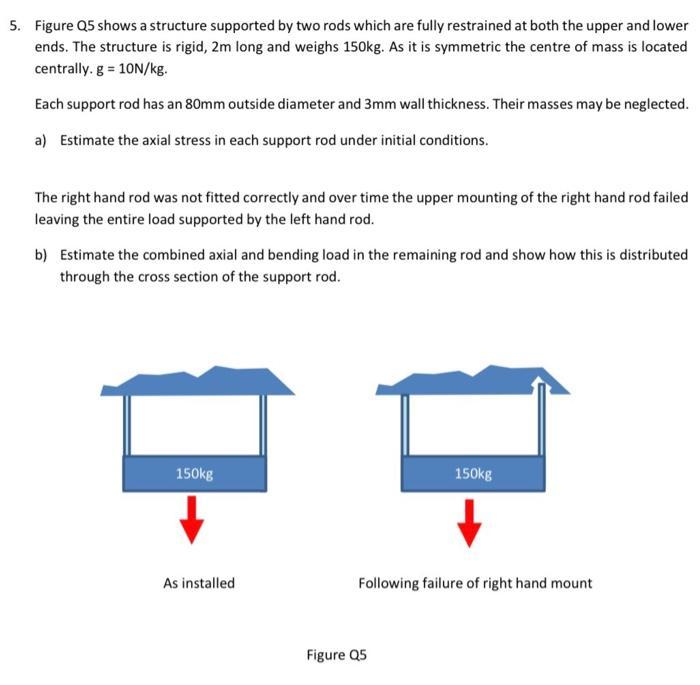 5. Figure Q5 shows a structure supported by two rods which are fully restrained at both the upper and lower ends. The structure is rigid, 2m long and weighs 150kg. As it is symmetric the centre of mass is located centrally. g = 10N/kg.

Each support rod has an 80mm outside diameter and 3mm wall thickness. Their masses may be neglected.

a) Estimate the axial stress in each support rod under initial conditions.

The right hand rod was not fitted correctly and over time the upper mounting of the right hand rod failed leaving the entire load supported by the left hand rod.

b) Estimate the combined axial and bending load in the remaining rod and show how this is distributed through the cross section of the support rod.

150kg

150kg

As installed

Following failure of right hand mount

Figure Q5