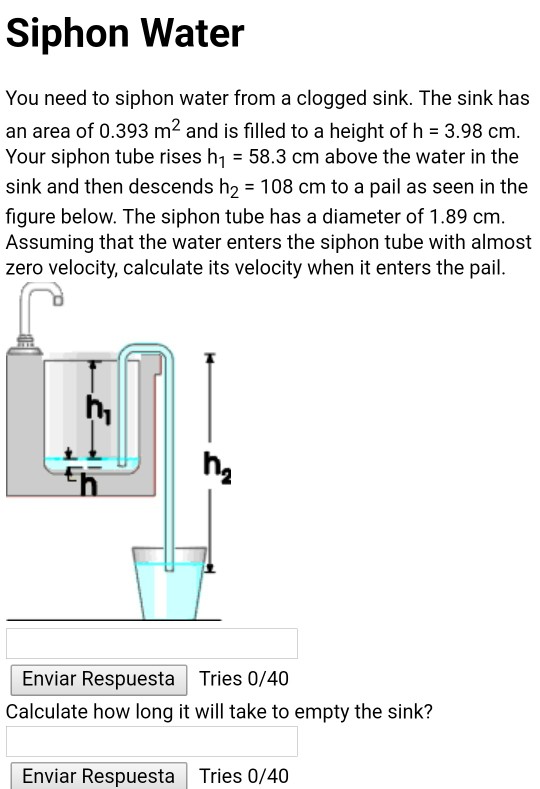 Siphon Water

You need to siphon water from a clogged sink. The sink has an area of 0.393 $m^2$ and is filled to a height of h = 3.98 cm. Your siphon tube rises $h_1$ = 58.3 cm above the water in the sink and then descends $h_2$ = 108 cm to a pail as seen in the figure below. The siphon tube has a diameter of 1.89 cm. Assuming that the water enters the siphon tube with almost zero velocity, calculate its velocity when it enters the pail.

$h_1$

h

$h_2$

Enviar Respuesta Tries 0/40

Calculate how long it will take to empty the sink?

Enviar Respuesta Tries 0/40