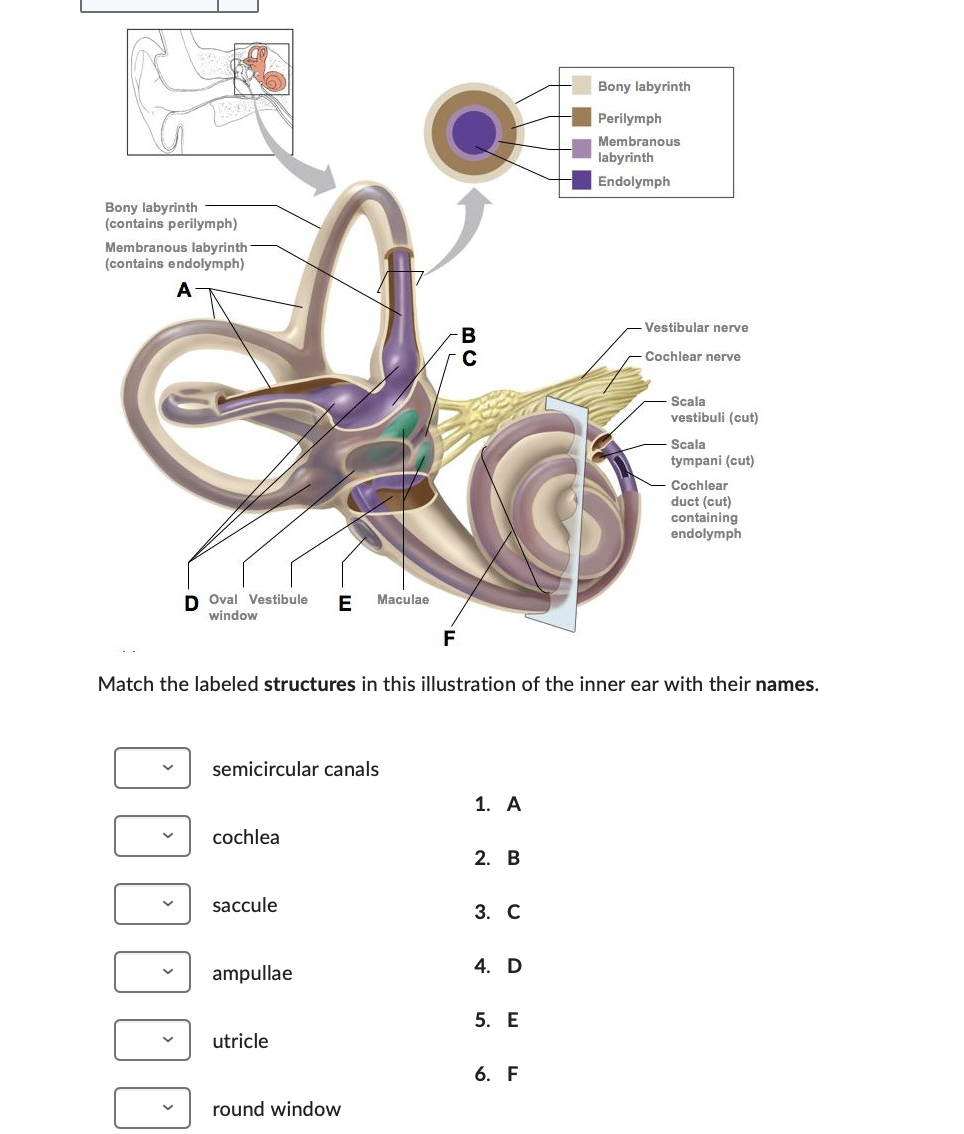 Bony labyrinth

Perilymph

Membranous labyrinth

Endolymph

Bony labyrinth (contains perilymph)

Membranous labyrinth (contains endolymph)

A

B

C

Vestibular nerve

Cochlear nerve

Scala vestibuli (cut)

Scala tympani (cut)

Cochlear duct (cut) containing endolymph

D Oval window Vestibule E Maculae

F

Match the labeled **structures** in this illustration of the inner ear with their **names**.

semicircular canals

cochlea

saccule

ampullae

utricle

round window

1. A
2. B
3. C
4. D
5. E
6. F