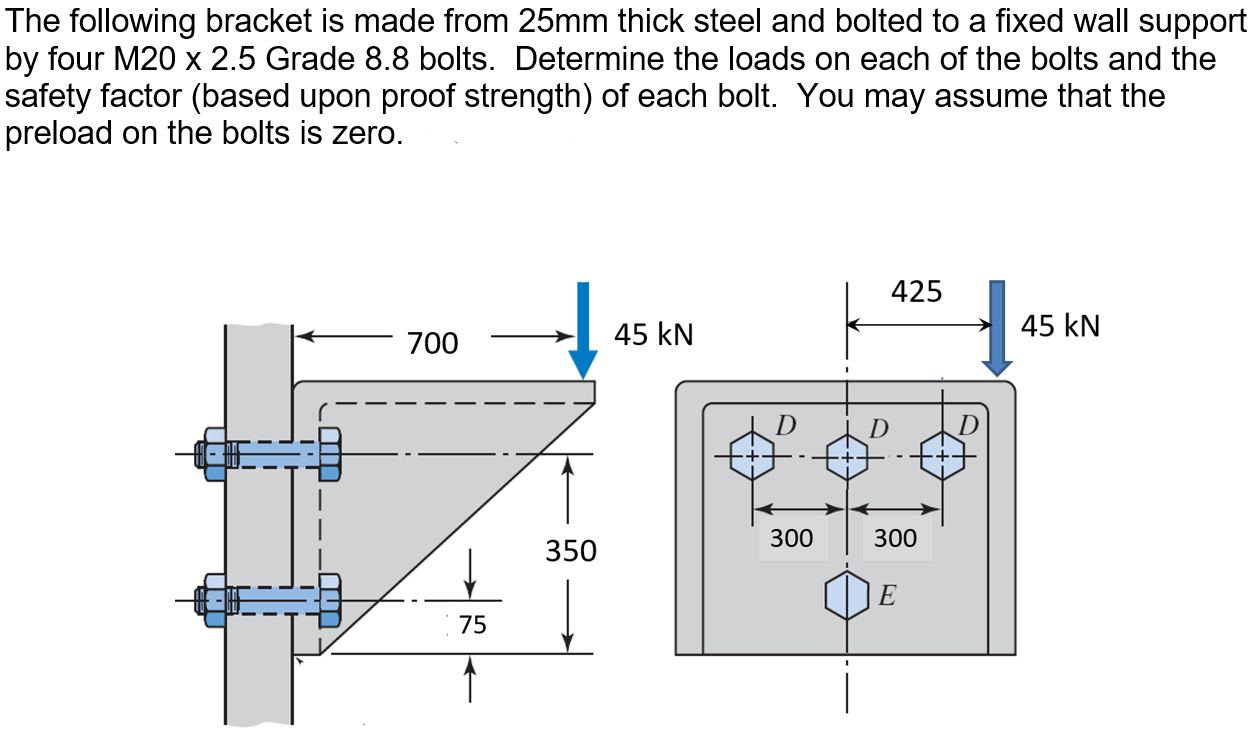 The following bracket is made from 25mm thick steel and bolted to a fixed wall support by four M20 x 2.5 Grade 8.8 bolts. Determine the loads on each of the bolts and the safety factor (based upon proof strength) of each bolt. You may assume that the preload on the bolts is zero.

700

45 kN

350

75

425

45 kN

D

D

D

300

300

E