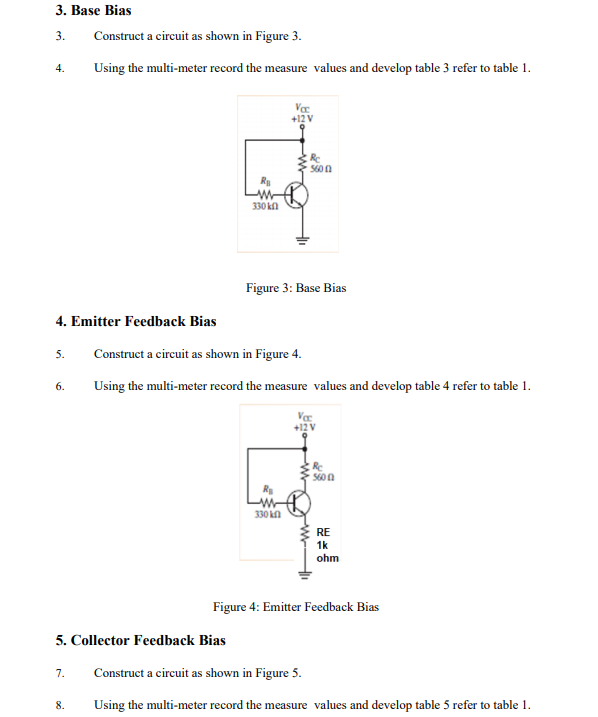 3. Base Bias

3. Construct a circuit as shown in Figure 3.

4. Using the multi-meter record the measure values and develop table 3 refer to table 1.

$V_{CC}$
+12 V
$R_C$
560 Ω
$R_B$
330 kΩ

Figure 3: Base Bias

4. Emitter Feedback Bias

5. Construct a circuit as shown in Figure 4.

6. Using the multi-meter record the measure values and develop table 4 refer to table 1.

$V_{CC}$
+12 V
$R_C$
560 Ω
$R_B$
330 kΩ
RE
1k
ohm

Figure 4: Emitter Feedback Bias

5. Collector Feedback Bias

7. Construct a circuit as shown in Figure 5.

8. Using the multi-meter record the measure values and develop table 5 refer to table 1.