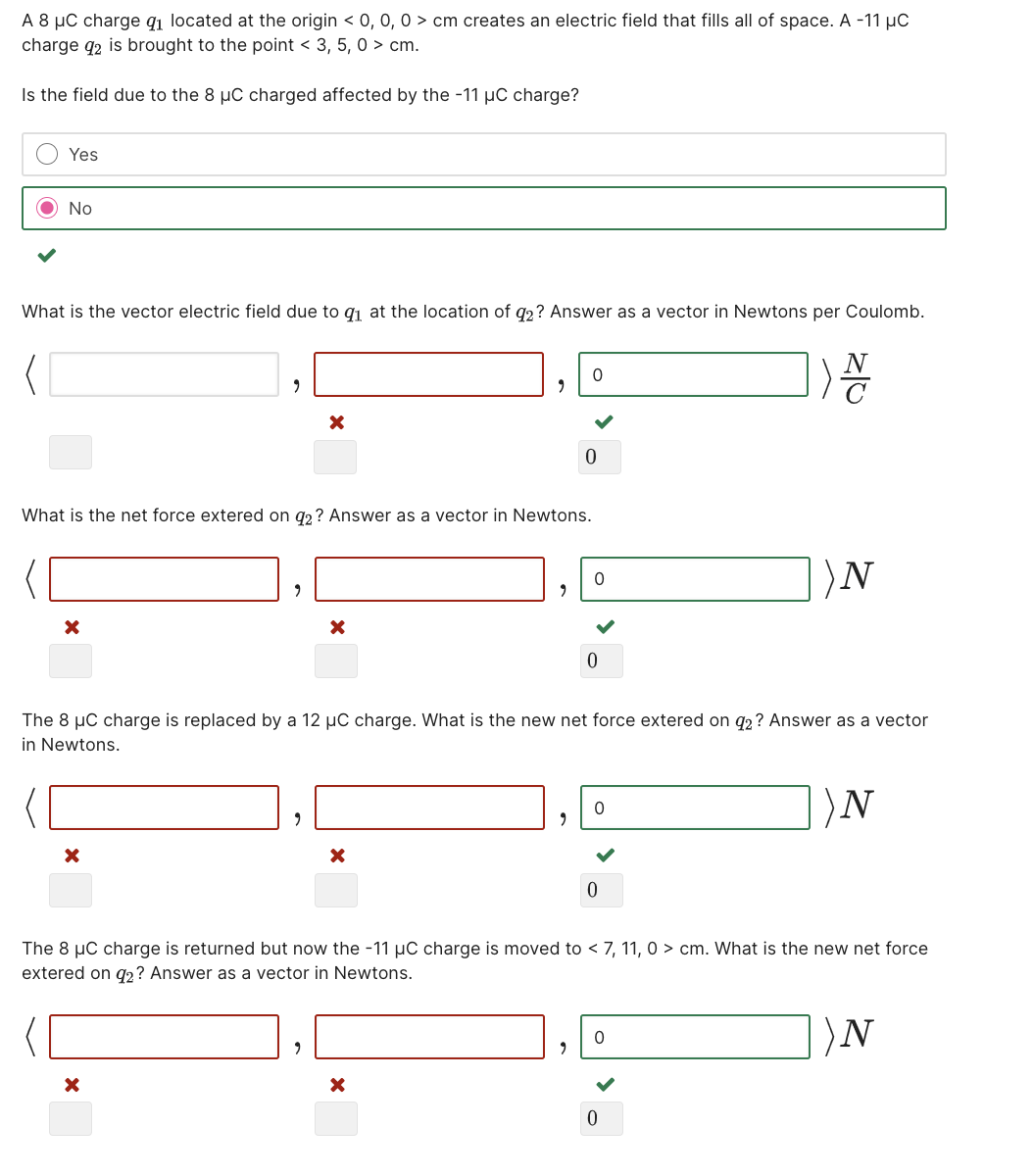 A 8 μC charge $q_1$ located at the origin < 0, 0, 0 > cm creates an electric field that fills all of space. A -11 μC charge $q_2$ is brought to the point < 3, 5, 0 > cm.

Is the field due to the 8 μC charged affected by the -11 μC charge?

Yes

No

What is the vector electric field due to $q_1$ at the location of $q_2$? Answer as a vector in Newtons per Coulomb.

$\langle$ , , 0 $\rangle \frac{N}{C}$

0

What is the net force extered on $q_2$? Answer as a vector in Newtons.

$\langle$ , , 0 $\rangle N$

0

The 8 μC charge is replaced by a 12 μC charge. What is the new net force extered on $q_2$? Answer as a vector in Newtons.

$\langle$ , , 0 $\rangle N$

0

The 8 μC charge is returned but now the -11 μC charge is moved to < 7, 11, 0 > cm. What is the new net force extered on $q_2$? Answer as a vector in Newtons.

$\langle$ , , 0 $\rangle N$

0