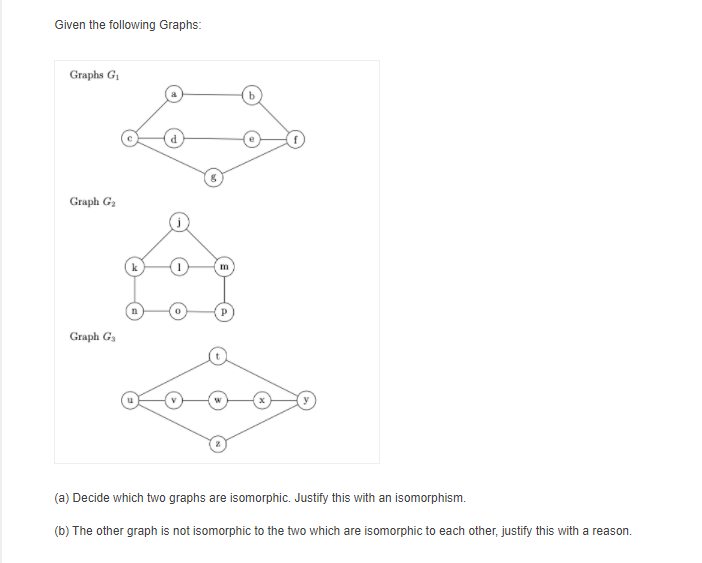 Given the following Graphs:

Graphs $G_1$

a b c d e f g

Graph $G_2$

j k l m n o p

Graph $G_3$

t u v w x y z

(a) Decide which two graphs are isomorphic. Justify this with an isomorphism.

(b) The other graph is not isomorphic to the two which are isomorphic to each other, justify this with a reason.